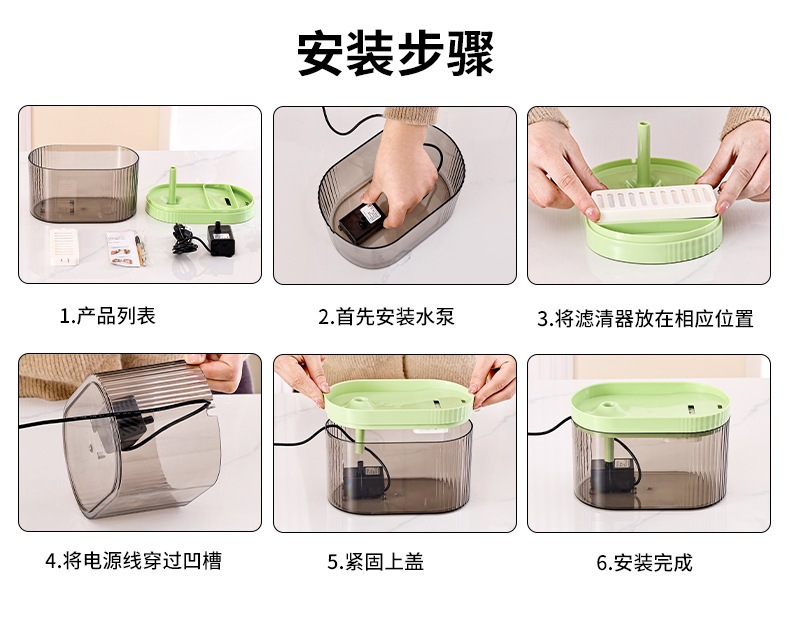 安装步骤

1.产品列表

2.首先安装水泵

3.将滤清器放在相应位置

4.将电源线穿过凹槽

5.紧固上盖

6.安装完成