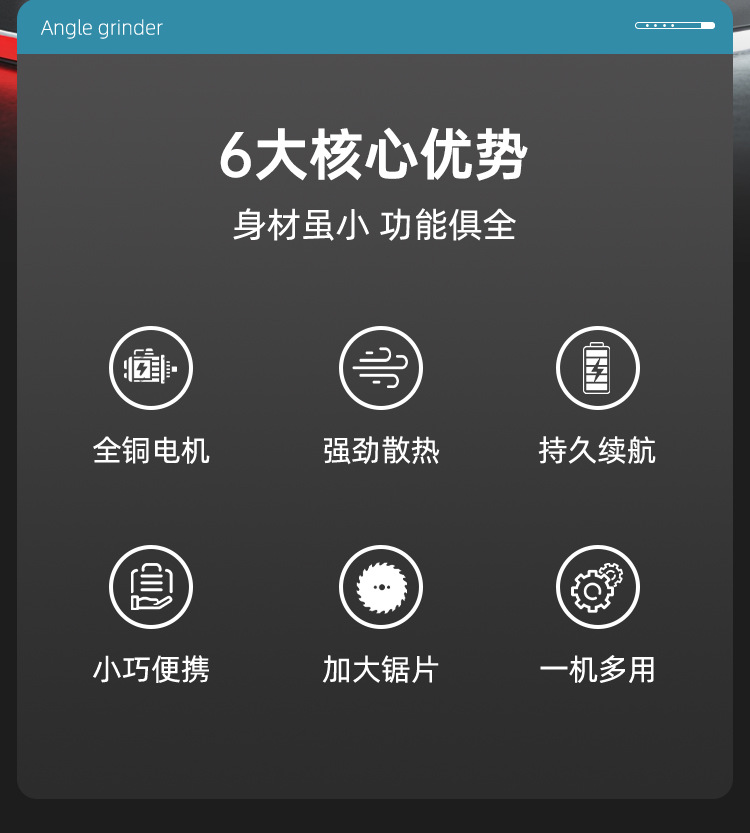 Angle grinder

6大核心优势

身材虽小 功能俱全

全铜电机

强劲散热

持久续航

小巧便携

加大锯片

一机多用