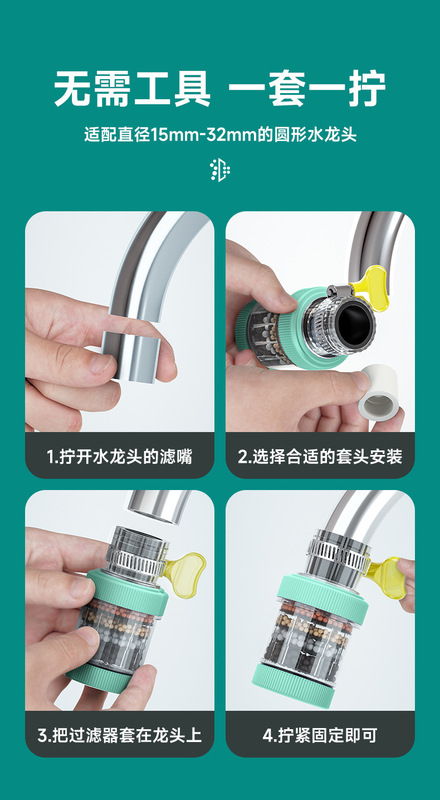 无需工具 一套一拧

适配直径15mm-32mm的圆形水龙头

1.拧开水龙头的滤嘴

2.选择合适的套头安装

3.把过滤器套在龙头上

4.拧紧固定即可