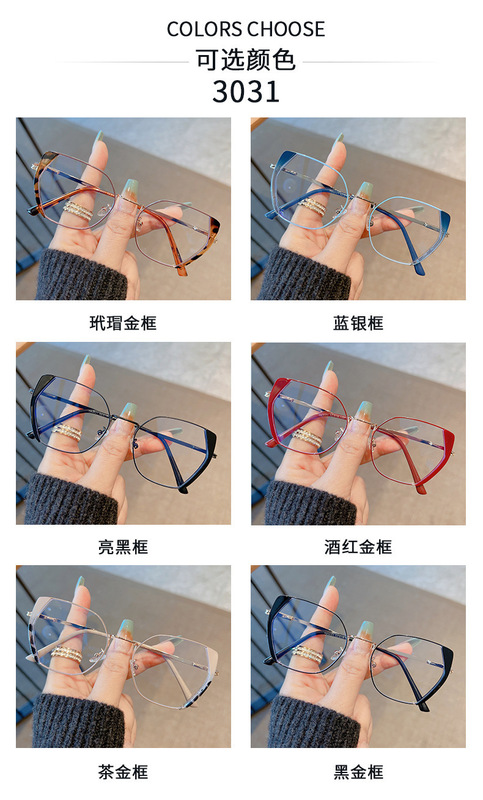 COLORS CHOOSE
可选颜色
3031

玳瑁金框

蓝银框

亮黑框

酒红金框

茶金框

黑金框