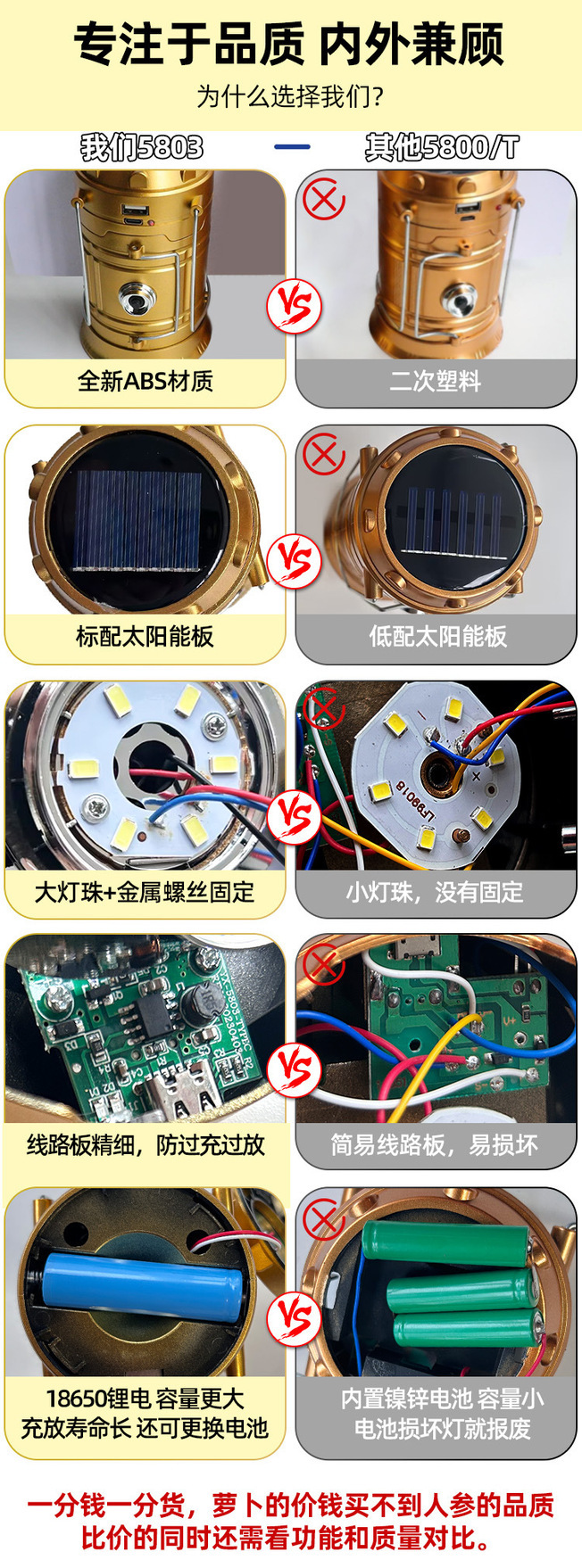 专注于品质 内外兼顾

为什么选择我们?

我们5803 — 其他5800/T

VS

全新ABS材质

二次塑料

VS

标配太阳能板

低配太阳能板

VS

大灯珠+金属螺丝固定

小灯珠，没有固定

VS

线路板精细，防过充过放

简易线路板，易损坏

VS

18650锂电 容量更大
充放寿命长 还可更换电池

内置镍锌电池 容量小
电池损坏灯就报废

一分钱一分货，萝卜的价钱买不到人参的品质
比价的同时还需看功能和质量对比。