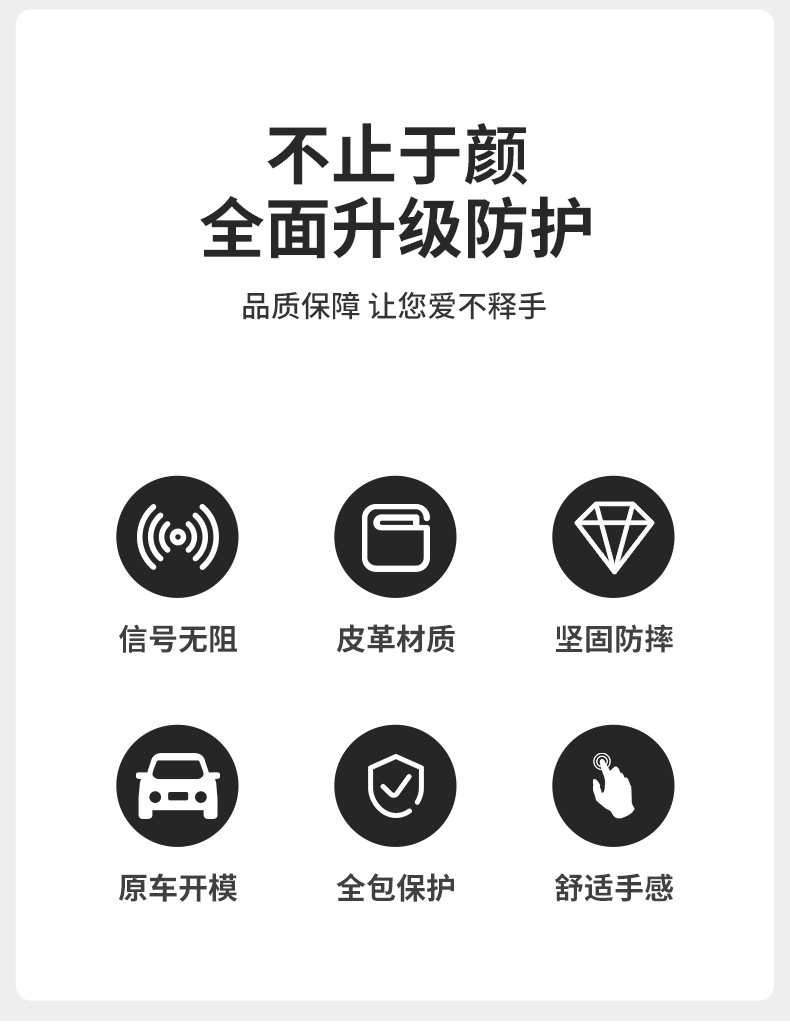 不止于颜
全面升级防护

品质保障 让您爱不释手

信号无阻

皮革材质

坚固防摔

原车开模

全包保护

舒适手感