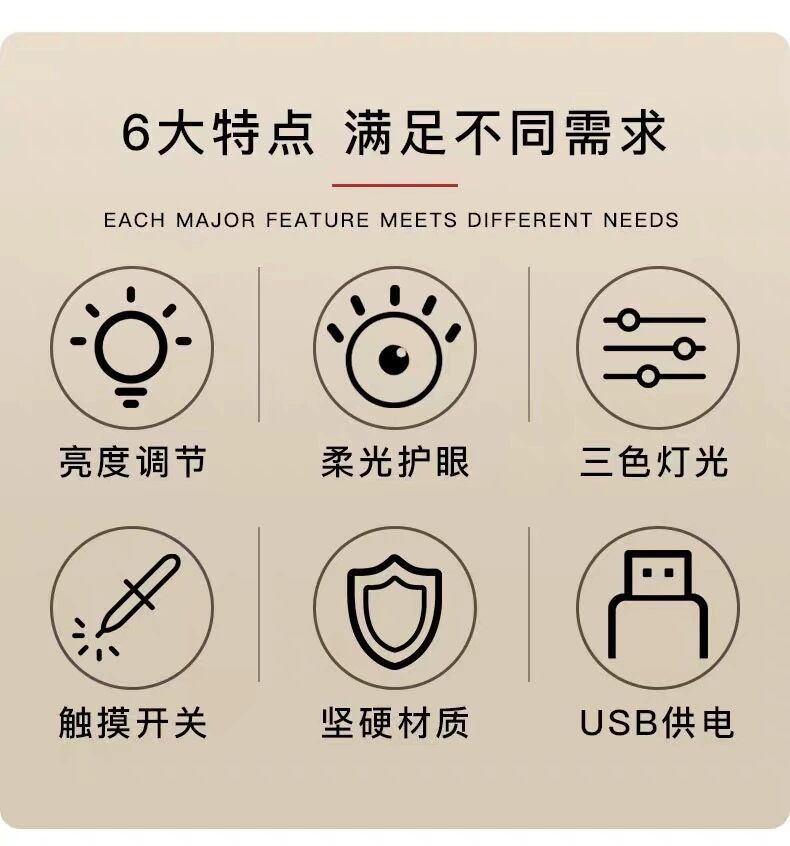 6大特点 满足不同需求

EACH MAJOR FEATURE MEETS DIFFERENT NEEDS

亮度调节

柔光护眼

三色灯光

触摸开关

坚硬材质

USB供电