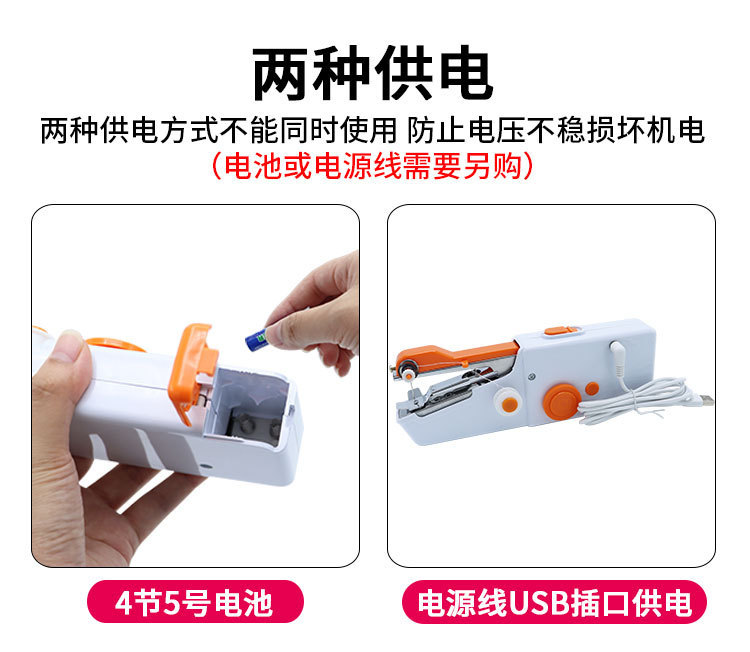 两种供电

两种供电方式不能同时使用 防止电压不稳损坏机电

(电池或电源线需要另购)

4节5号电池

电源线USB插口供电