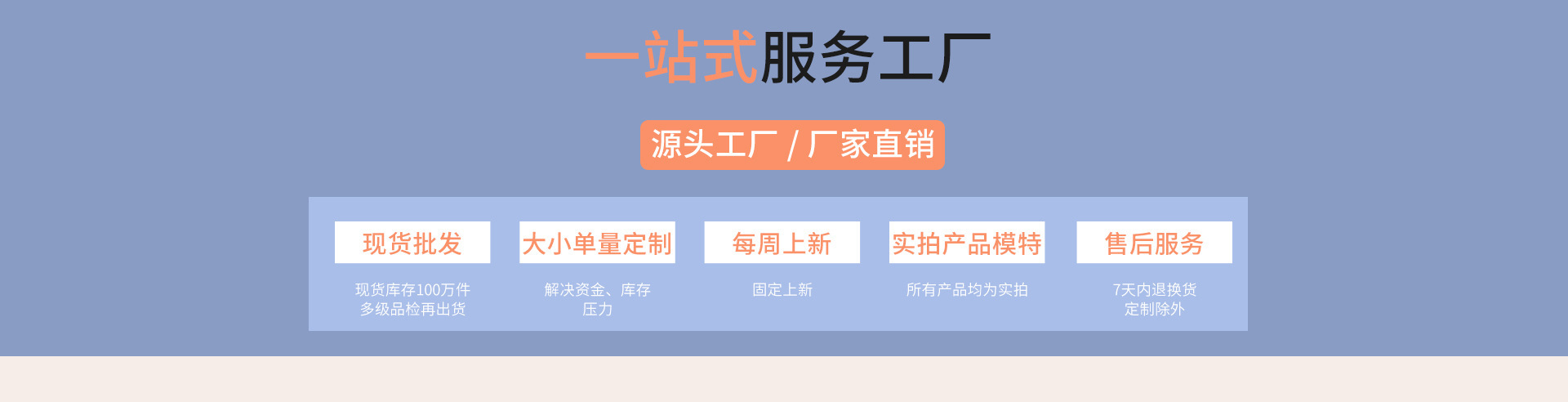 一站式服务工厂

源头工厂 / 厂家直销

现货批发

现货库存100万件
多级品检再出货

大小单量定制

解决资金、库存
压力

每周上新

固定上新

实拍产品模特

所有产品均为实拍

售后服务

7天内退换货
定制除外