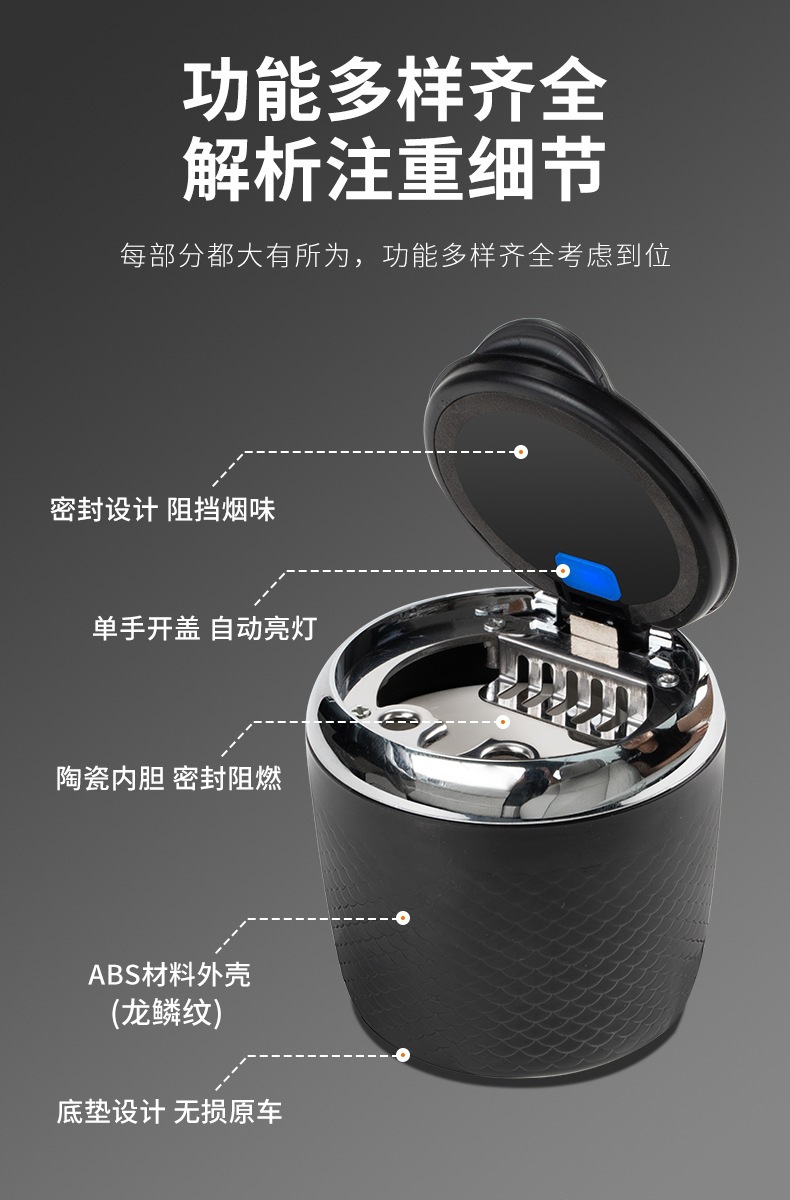 功能多样齐全
解析注重细节

每部分都大有所为，功能多样齐全考虑到位

密封设计 阻挡烟味

单手开盖 自动亮灯

陶瓷内胆 密封阻燃

ABS材料外壳
(龙鳞纹)

底垫设计 无损原车