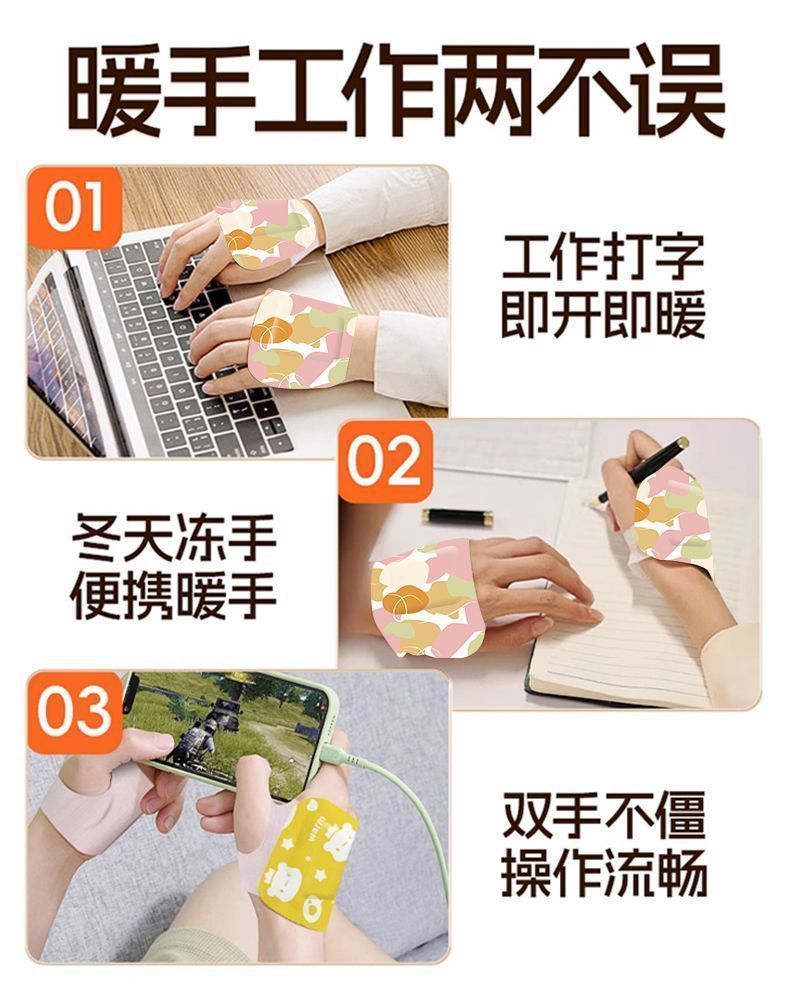 暖手工作两不误

01

工作打字
即开即暖

02

冬天冻手
便携暖手

03

双手不僵
操作流畅