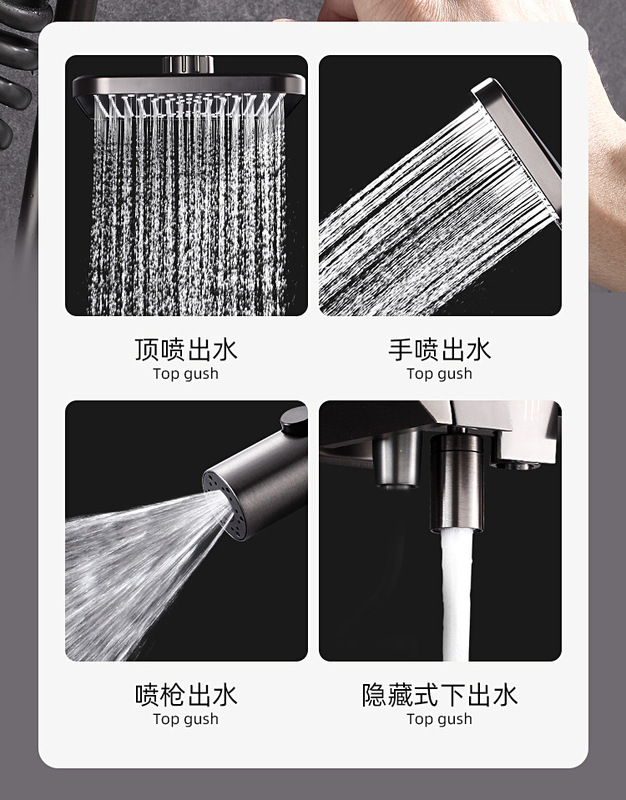 顶喷出水
Top gush

手喷出水
Top gush

喷枪出水
Top gush

隐藏式下出水
Top gush