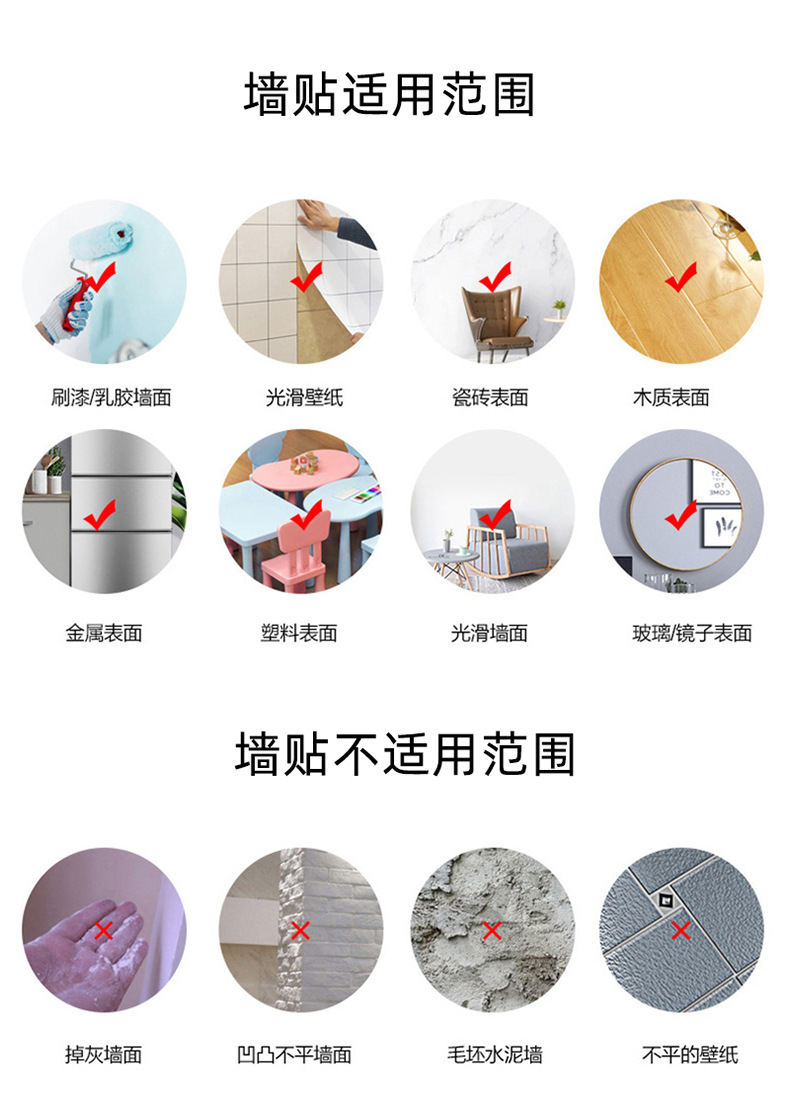 墙贴适用范围

刷漆/乳胶墙面

光滑壁纸

瓷砖表面

木质表面

金属表面

塑料表面

光滑墙面

玻璃/镜子表面

墙贴不适用范围

掉灰墙面

凹凸不平墙面

毛坯水泥墙

不平的壁纸