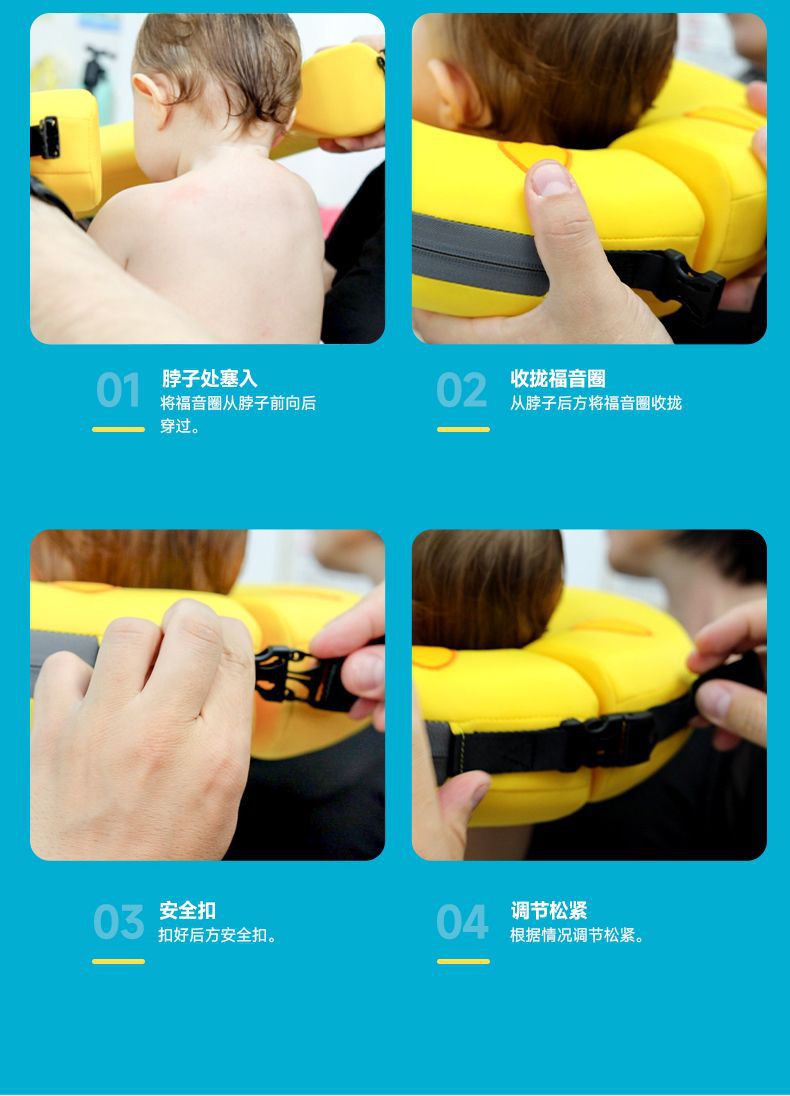 01 脖子处塞入
将福音圈从脖子前向后穿过。

02 收拢福音圈
从脖子后方将福音圈收拢

03 安全扣
扣好后方安全扣。

04 调节松紧
根据情况调节松紧。