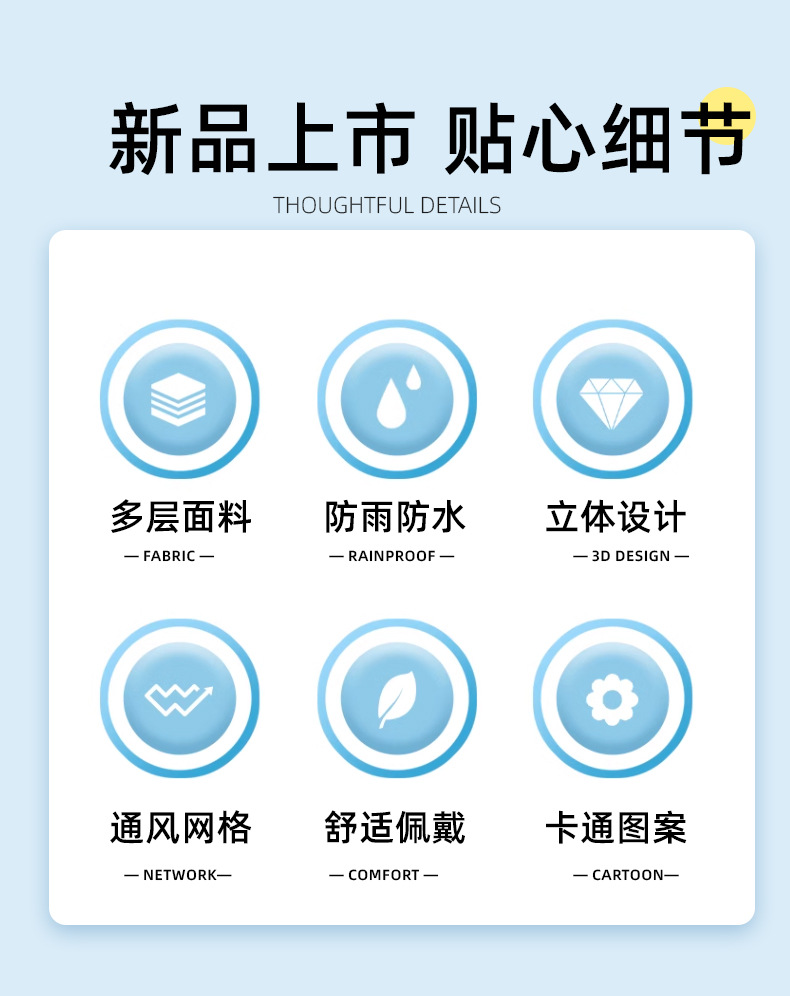 新品上市 贴心细节

THOUGHTFUL DETAILS

多层面料

— FABRIC —

防雨防水

— RAINPROOF —

立体设计

— 3D DESIGN —

通风网格

— NETWORK—

舒适佩戴

— COMFORT —

卡通图案

— CARTOON—