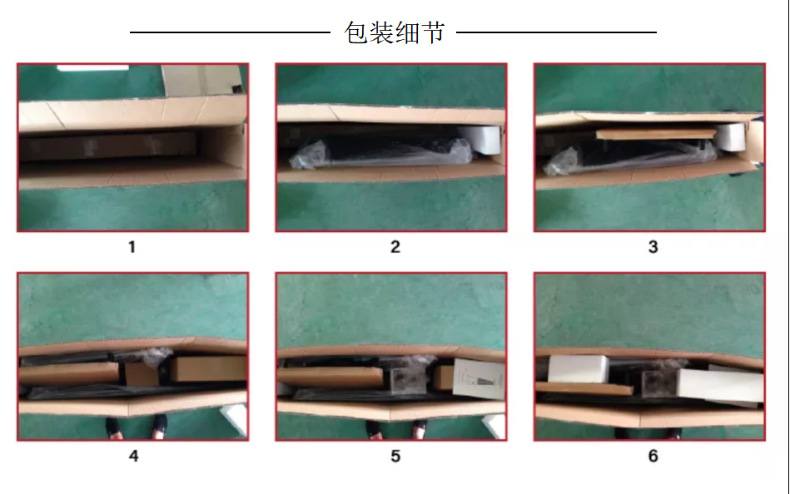 包装细节

1

2

3

4

5

6