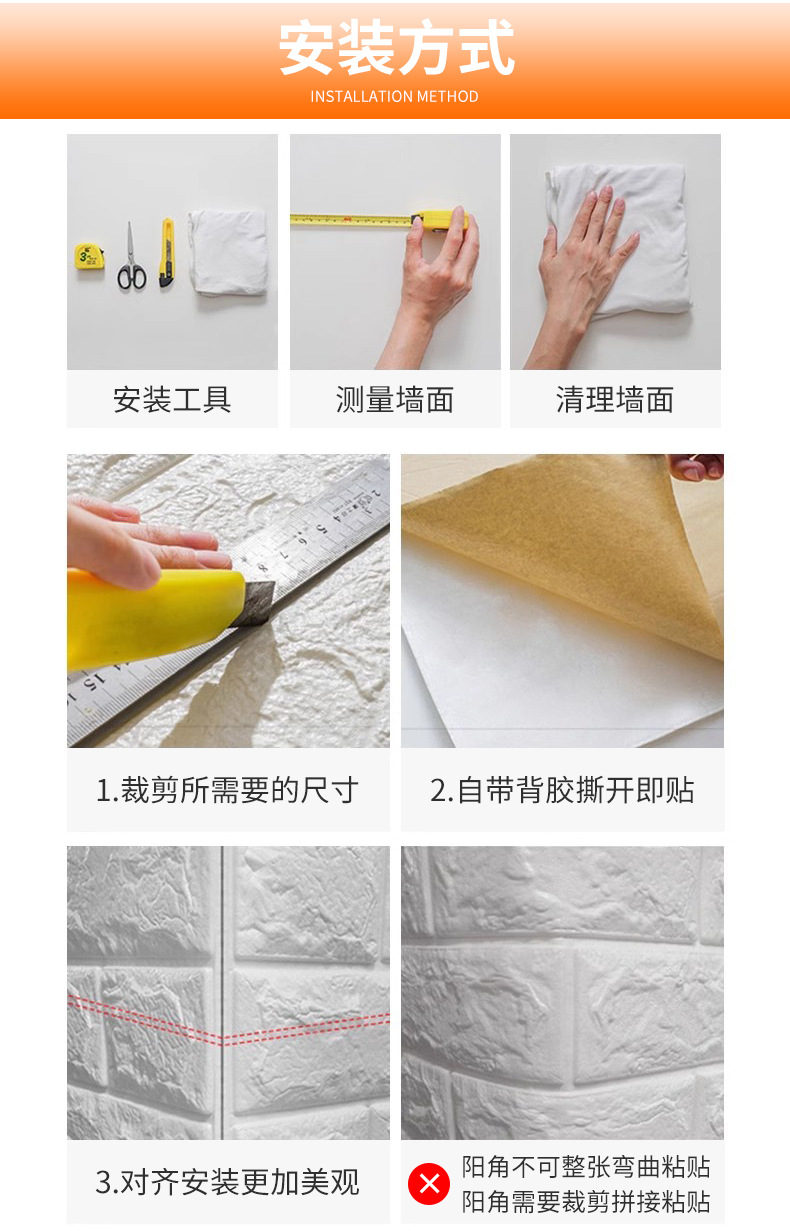 安装方式
INSTALLATION METHOD

安装工具

测量墙面

清理墙面

1.裁剪所需要的尺寸

2.自带背胶撕开即贴

3.对齐安装更加美观

阳角不可整张弯曲粘贴
阳角需要裁剪拼接粘贴