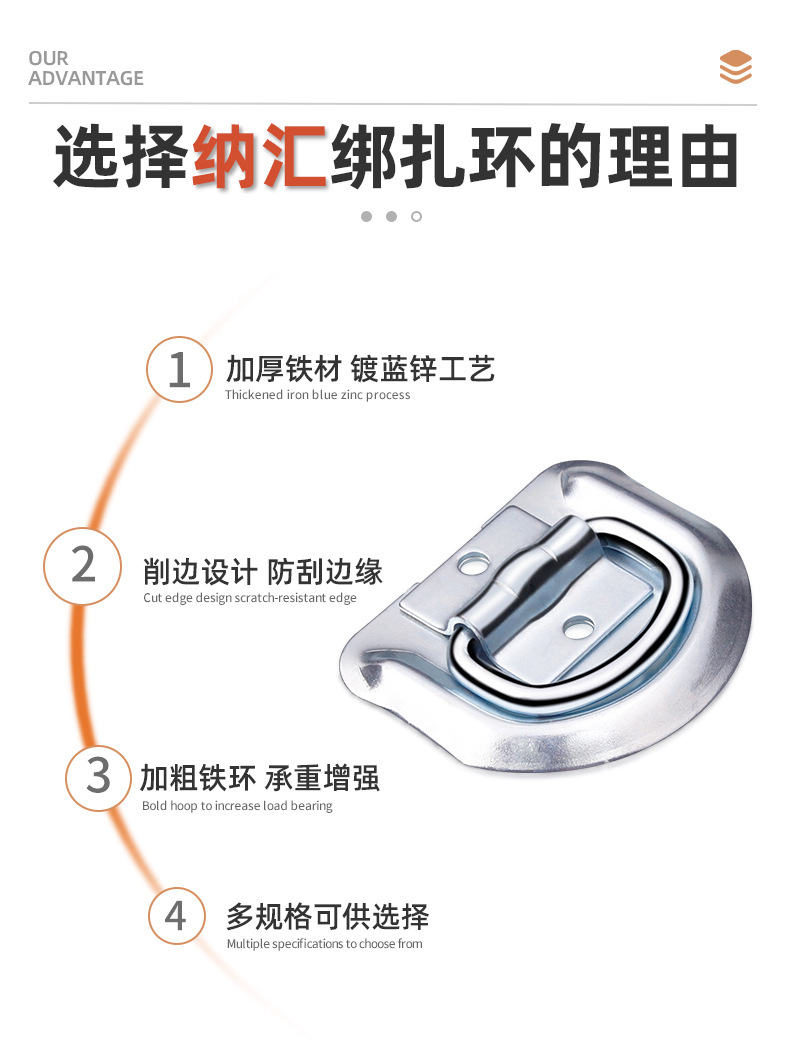 OUR
ADVANTAGE

选择纳汇绑扎环的理由

1 加厚铁材 镀蓝锌工艺
Thickened iron blue zinc process

2 削边设计 防刮边缘
Cut edge design scratch-resistant edge

3 加粗铁环 承重增强
Bold hoop to increase load bearing

4 多规格可供选择
Multiple specifications to choose from