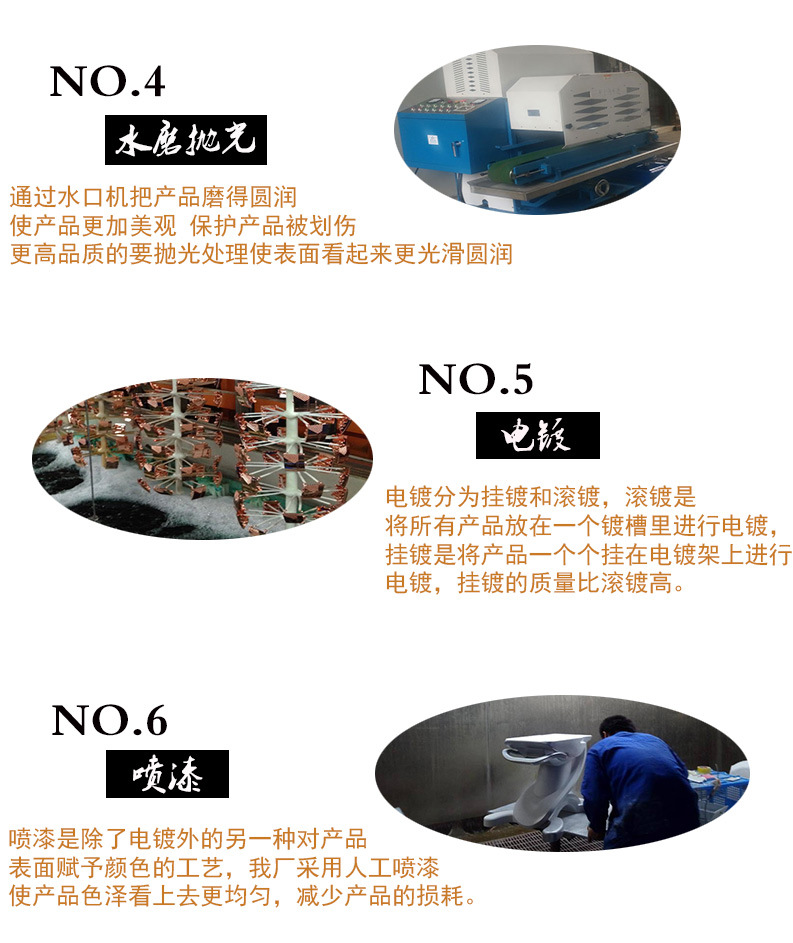 NO.4

水磨抛光

通过水口机把产品磨得圆润
使产品更加美观 保护产品被划伤
更高品质的要抛光处理使表面看起来更光滑圆润

NO.5

电镀

电镀分为挂镀和滚镀，滚镀是
将所有产品放在一个镀槽里进行电镀，
挂镀是将产品一个个挂在电镀架上进行
电镀，挂镀的质量比滚镀高。

NO.6

喷漆

喷漆是除了电镀外的另一种对产品
表面赋予颜色的工艺，我厂采用人工喷漆
使产品色泽看上去更均匀，减少产品的损耗。