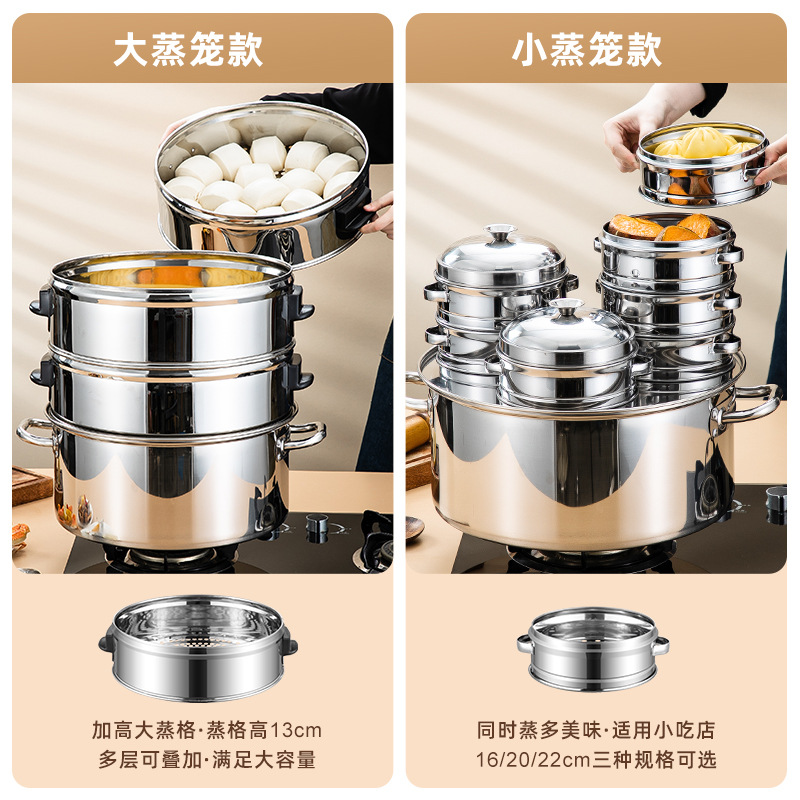 大蒸笼款

加高大蒸格·蒸格高13cm
多层可叠加·满足大容量

小蒸笼款

同时蒸多美味·适用小吃店
16/20/22cm三种规格可选