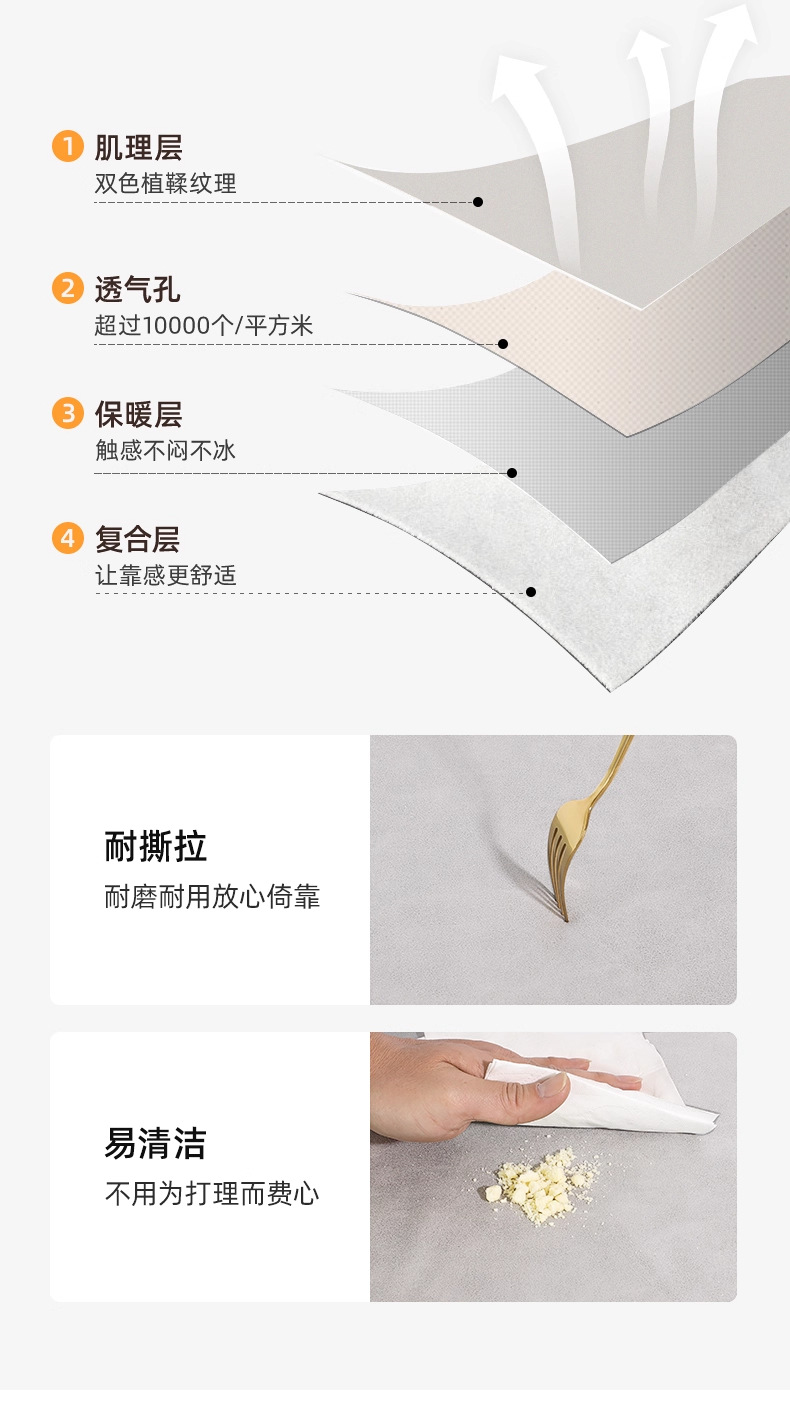 1 肌理层
双色植鞣纹理

2 透气孔
超过10000个/平方米

3 保暖层
触感不闷不冰

4 复合层
让靠感更舒适

耐撕拉
耐磨耐用放心倚靠

易清洁
不用为打理而费心