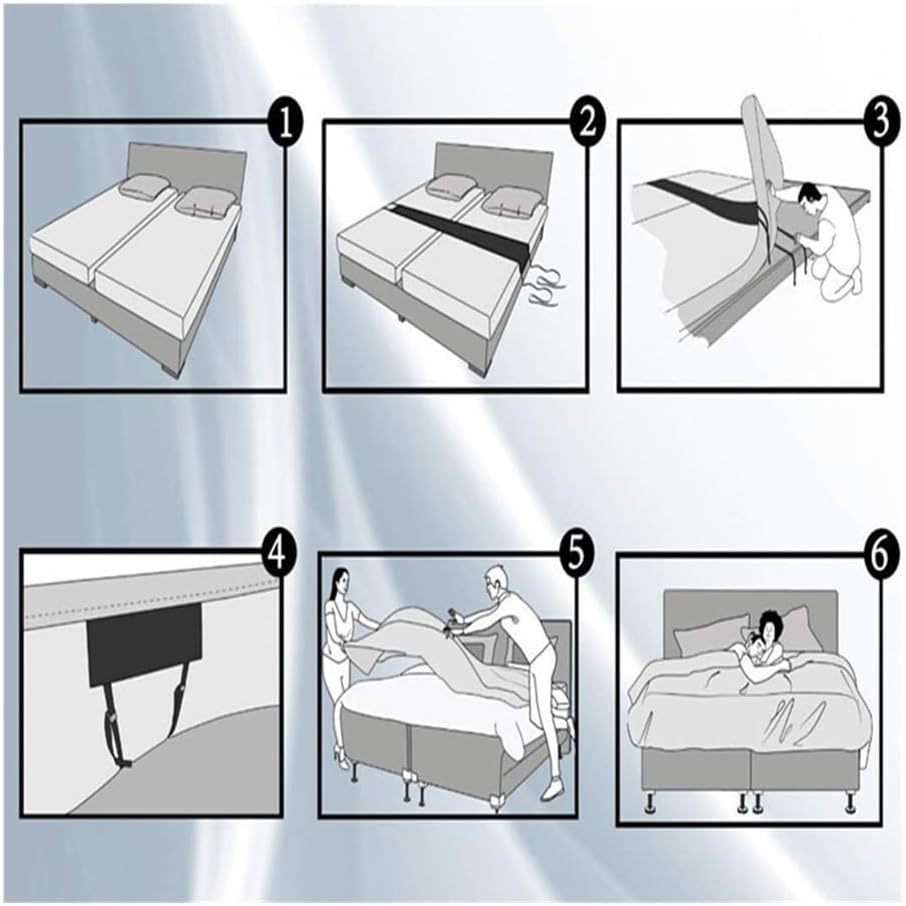 1

2

3

4

5

6