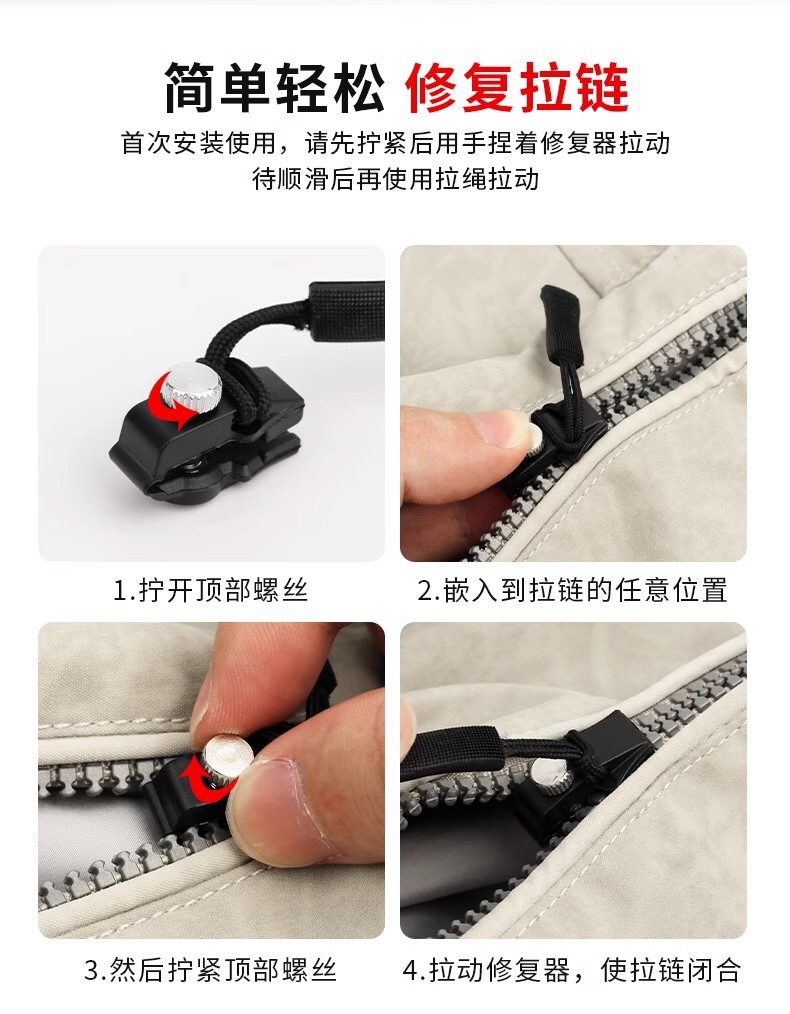 简单轻松 修复拉链

首次安装使用，请先拧紧后用手捏着修复器拉动
待顺滑后再使用拉绳拉动

1.拧开顶部螺丝

2.嵌入到拉链的任意位置

3.然后拧紧顶部螺丝

4.拉动修复器，使拉链闭合