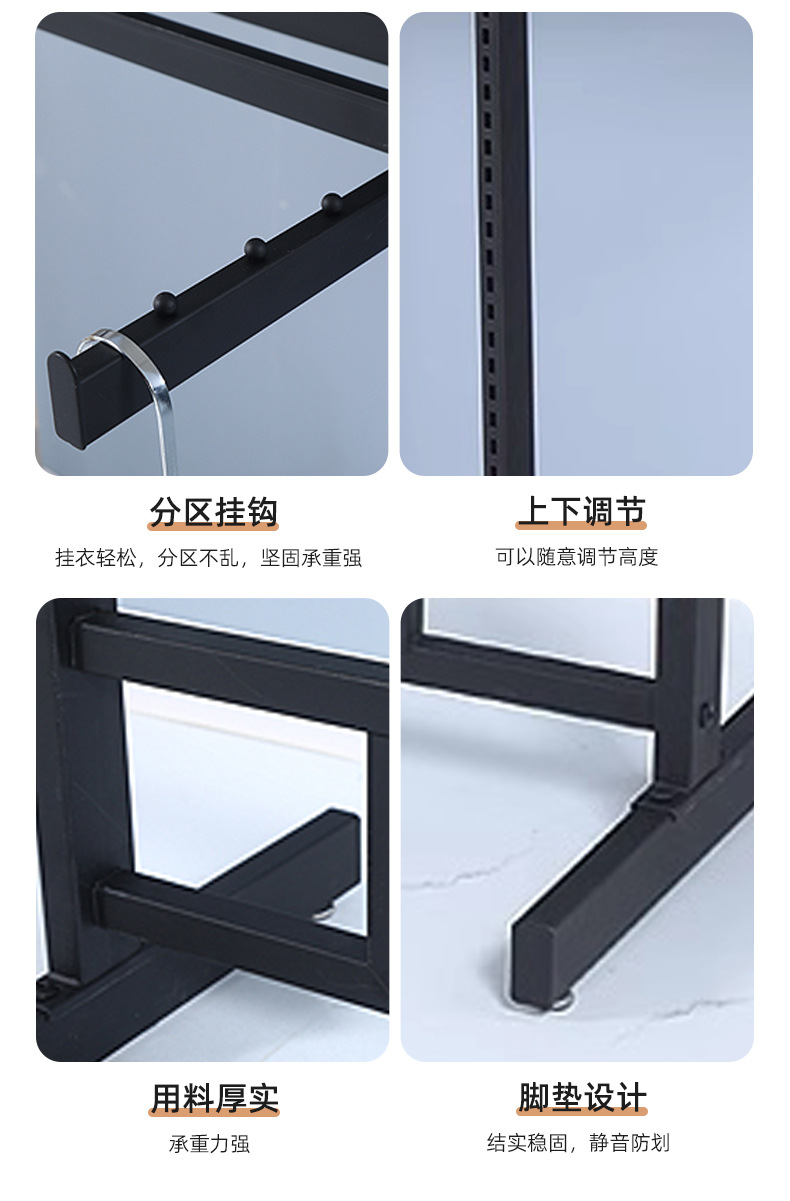 分区挂钩
挂衣轻松，分区不乱，坚固承重强

上下调节
可以随意调节高度

用料厚实
承重力强

脚垫设计
结实稳固，静音防划