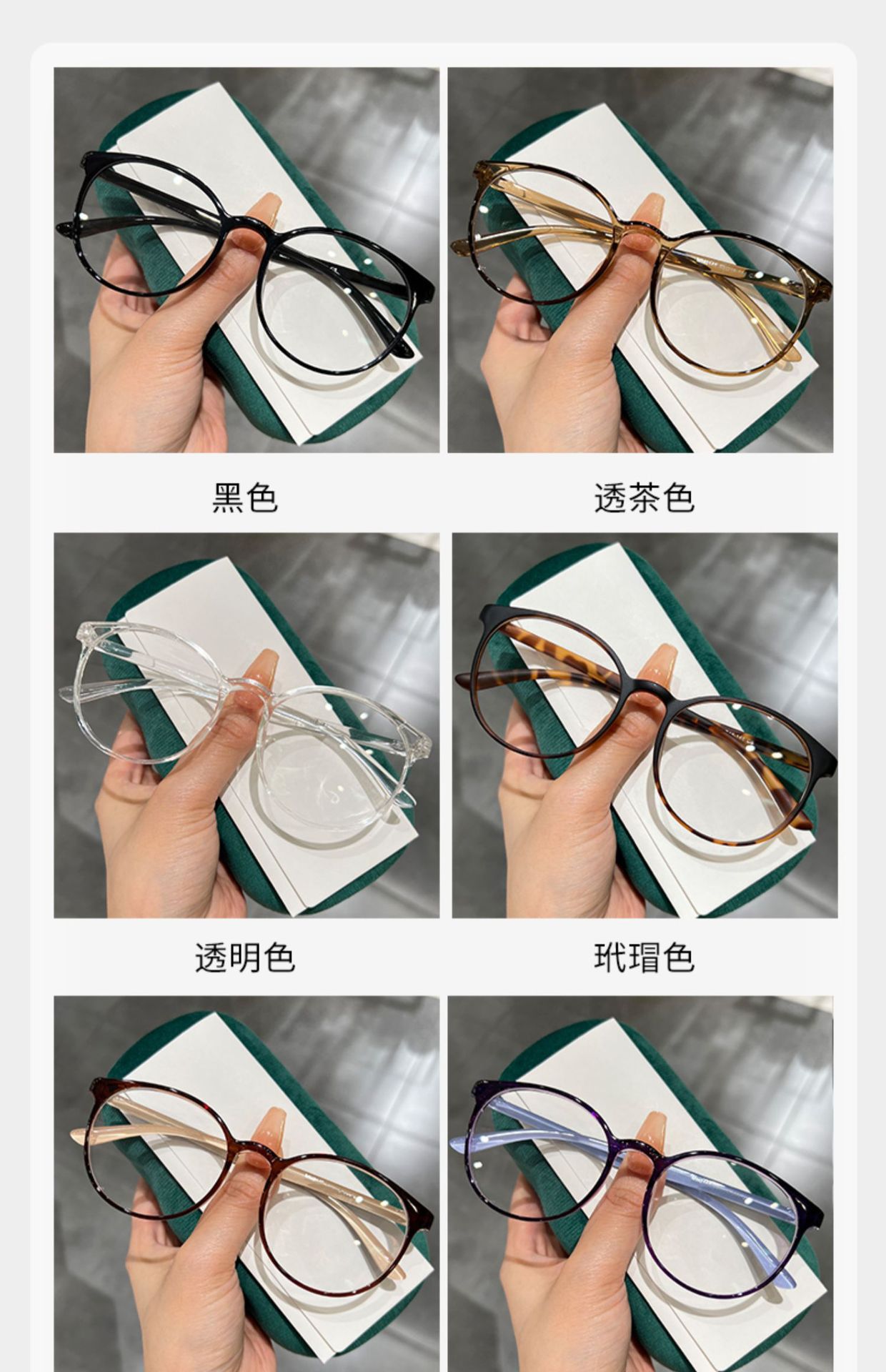 黑色

透茶色

透明色

玳瑁色