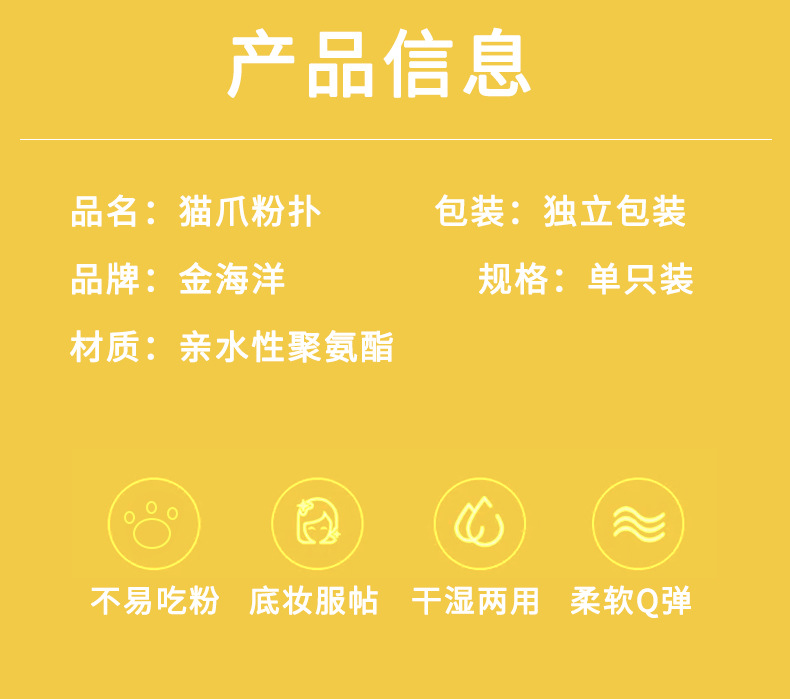 产品信息

品名：猫爪粉扑 包装：独立包装

品牌：金海洋 规格：单只装

材质：亲水性聚氨酯

不易吃粉 底妆服帖 干湿两用 柔软Q弹