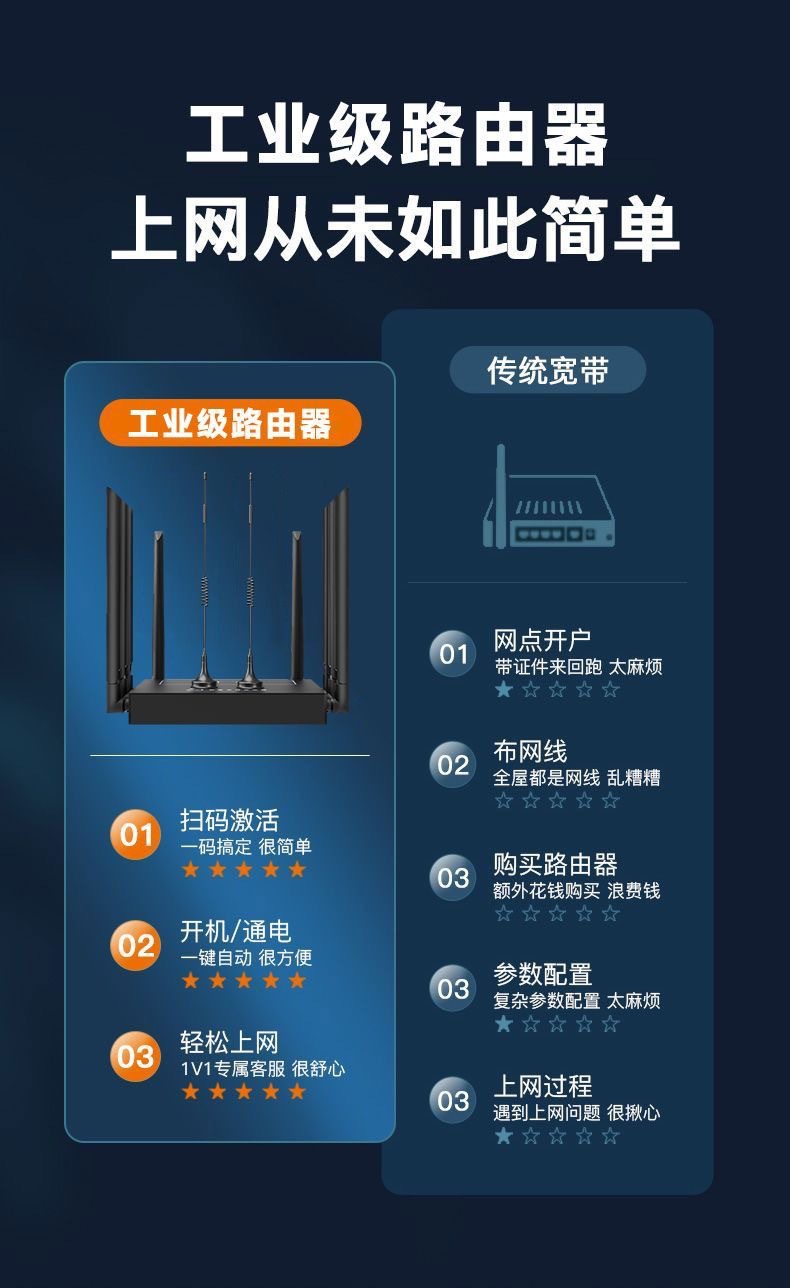 工业级路由器
上网从未如此简单

工业级路由器

01 扫码激活
一码搞定 很简单
★★★★★

02 开机/通电
一键自动 很方便
★★★★★

03 轻松上网
1V1专属客服 很舒心
★★★★★

传统宽带

01 网点开户
带证件来回跑 太麻烦
★☆☆☆☆

02 布网线
全屋都是网线 乱糟糟
☆☆☆☆☆

03 购买路由器
额外花钱购买 浪费钱
☆☆☆☆☆

03 参数配置
复杂参数配置 太麻烦
★☆☆☆☆

03 上网过程
遇到上网问题 很揪心
★☆☆☆☆