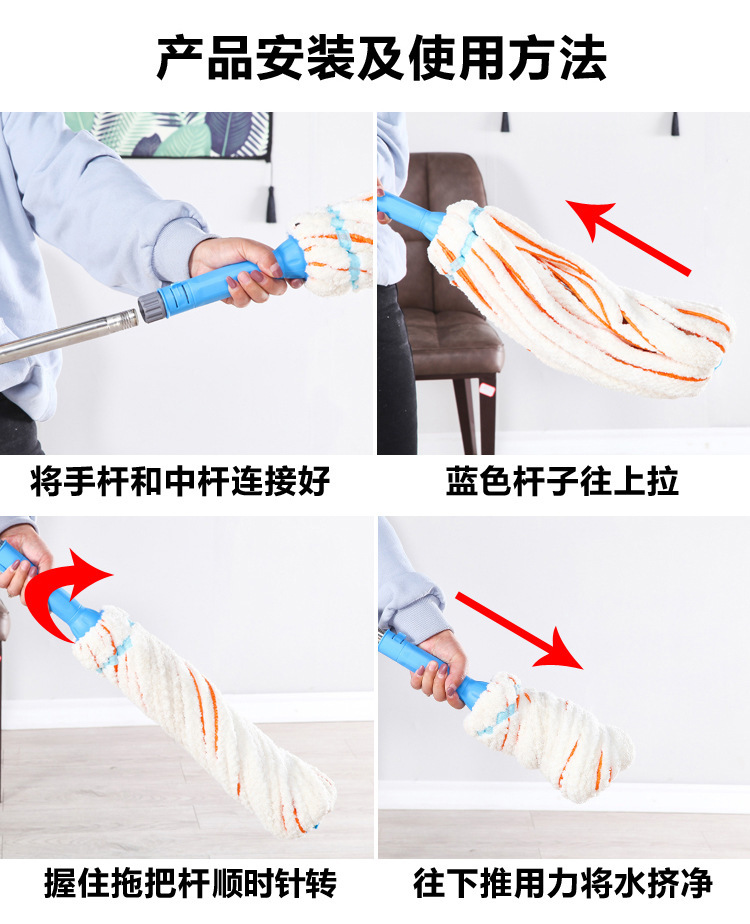 产品安装及使用方法

将手杆和中杆连接好

蓝色杆子往上拉

握住拖把杆顺时针转

往下推用力将水挤净