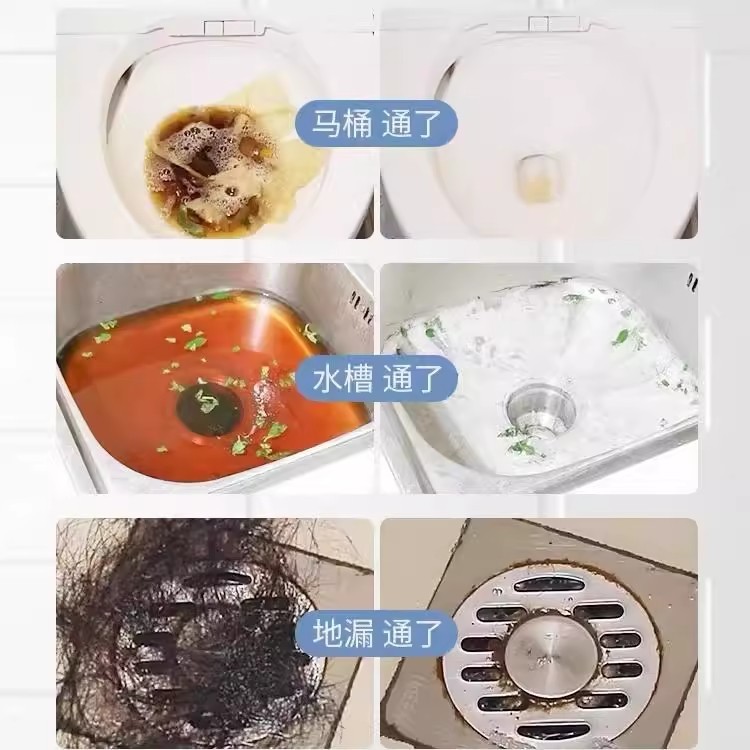 马桶 通了

水槽 通了

地漏 通了