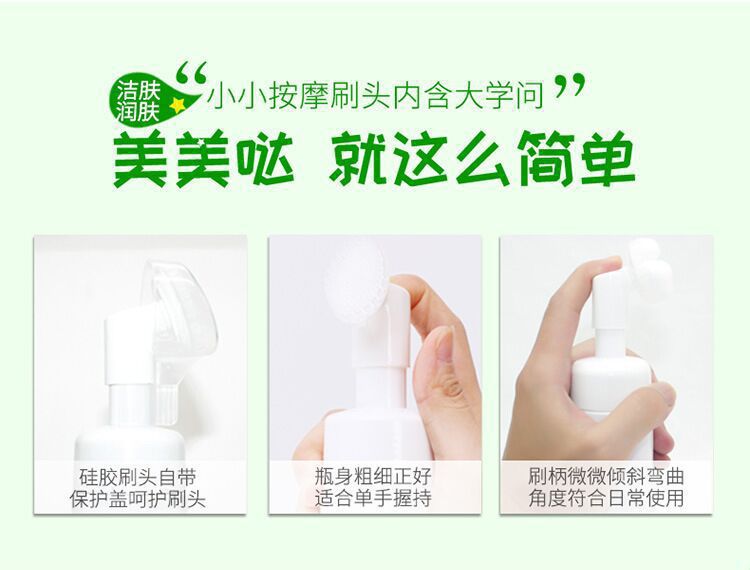 洁肤
润肤

“小小按摩刷头内含大学问”

美美哒 就这么简单

硅胶刷头自带
保护盖呵护刷头

瓶身粗细正好
适合单手握持

刷柄微微倾斜弯曲
角度符合日常使用