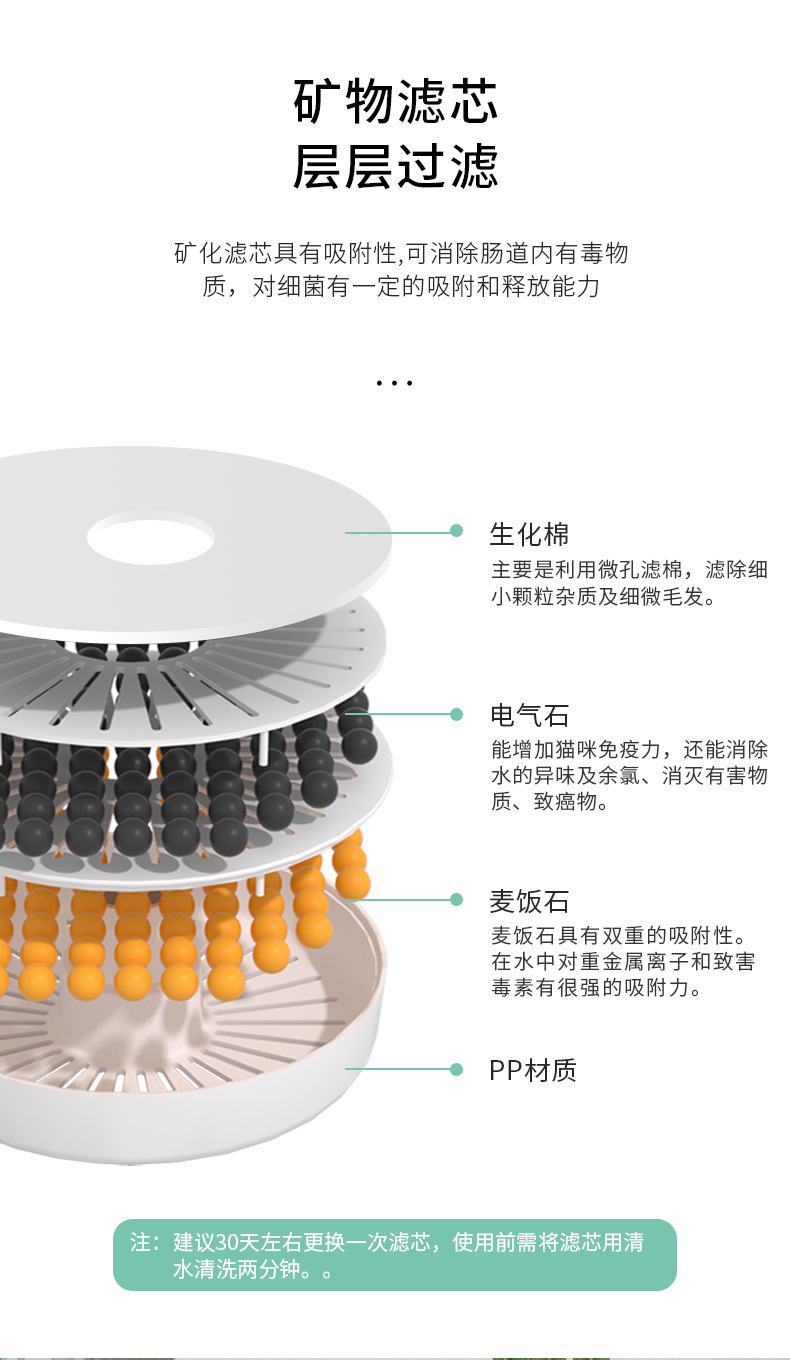 矿物滤芯
层层过滤

矿化滤芯具有吸附性,可消除肠道内有毒物质，对细菌有一定的吸附和释放能力

...

生化棉
主要是利用微孔滤棉，滤除细小颗粒杂质及细微毛发。

电气石
能增加猫咪免疫力，还能消除水的异味及余氯、消灭有害物质、致癌物。

麦饭石
麦饭石具有双重的吸附性。在水中对重金属离子和致害毒素有很强的吸附力。

PP材质

注：建议30天左右更换一次滤芯，使用前需将滤芯用清水清洗两分钟。。