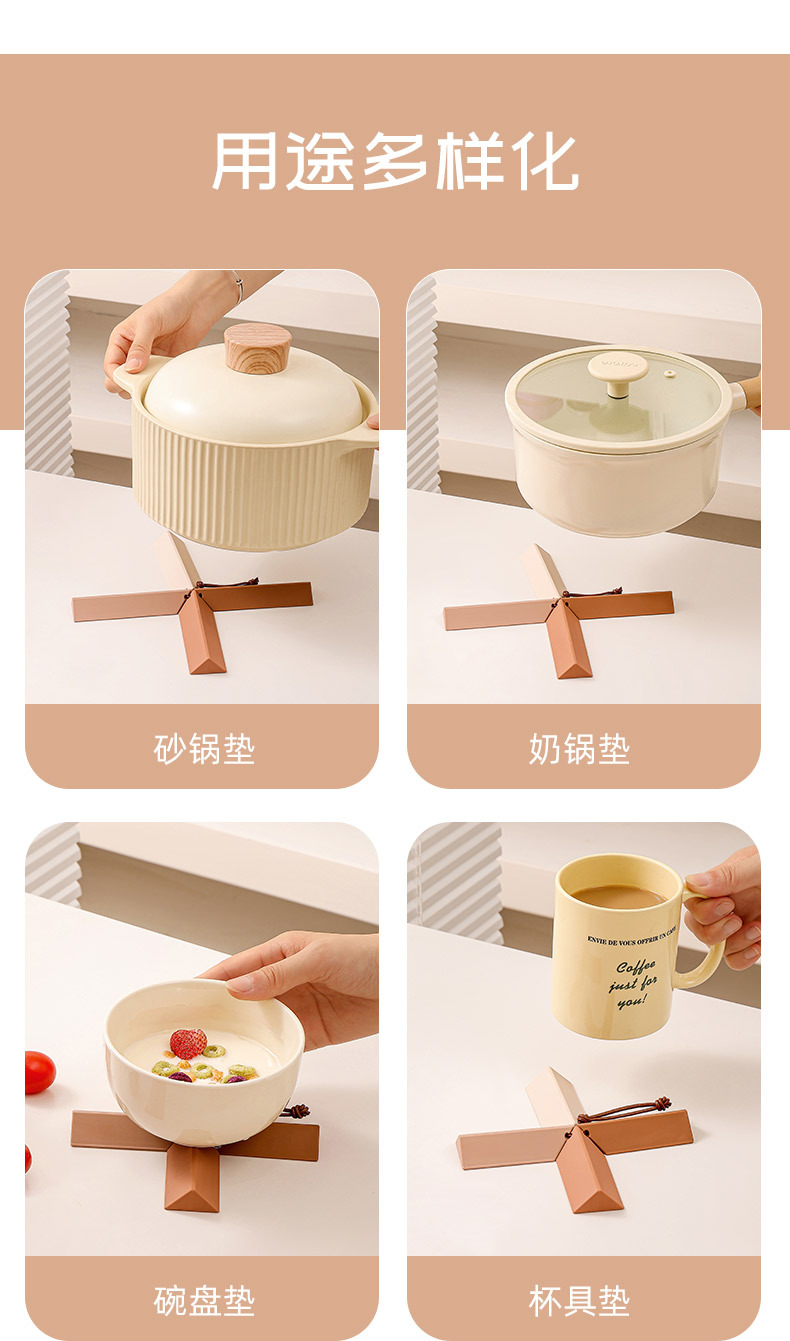 用途多样化

砂锅垫

奶锅垫

ENVIE DE VOUS OFFRIR UN CAFE

Coffee just for you!

碗盘垫

杯具垫