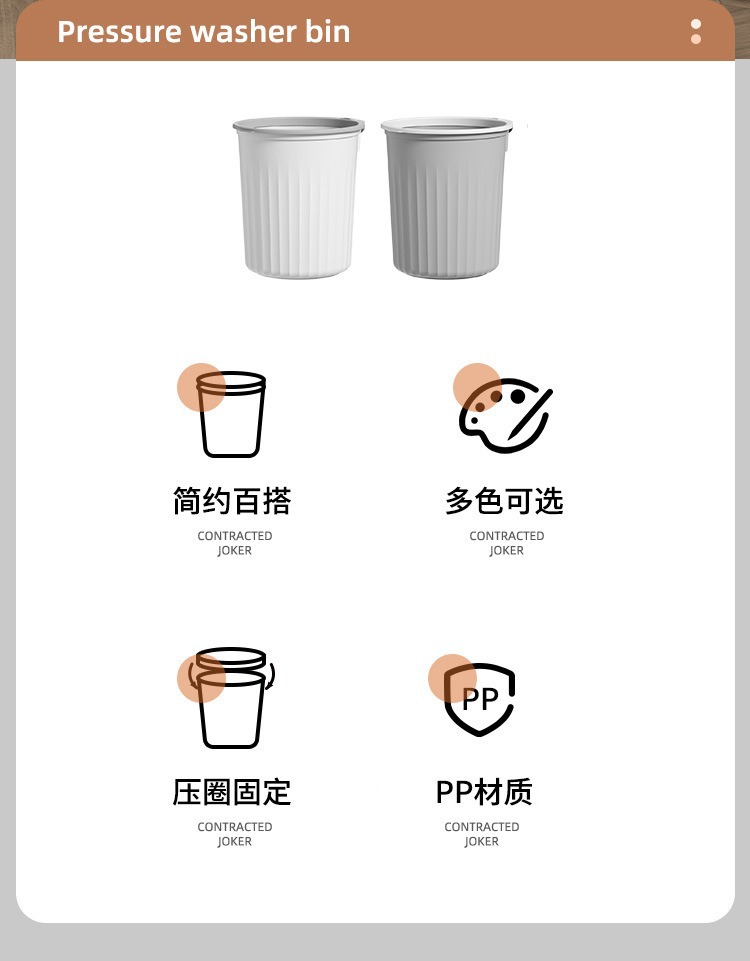 Pressure washer bin

简约百搭
CONTRACTED JOKER

多色可选
CONTRACTED JOKER

压圈固定
CONTRACTED JOKER

PP

PP材质
CONTRACTED JOKER