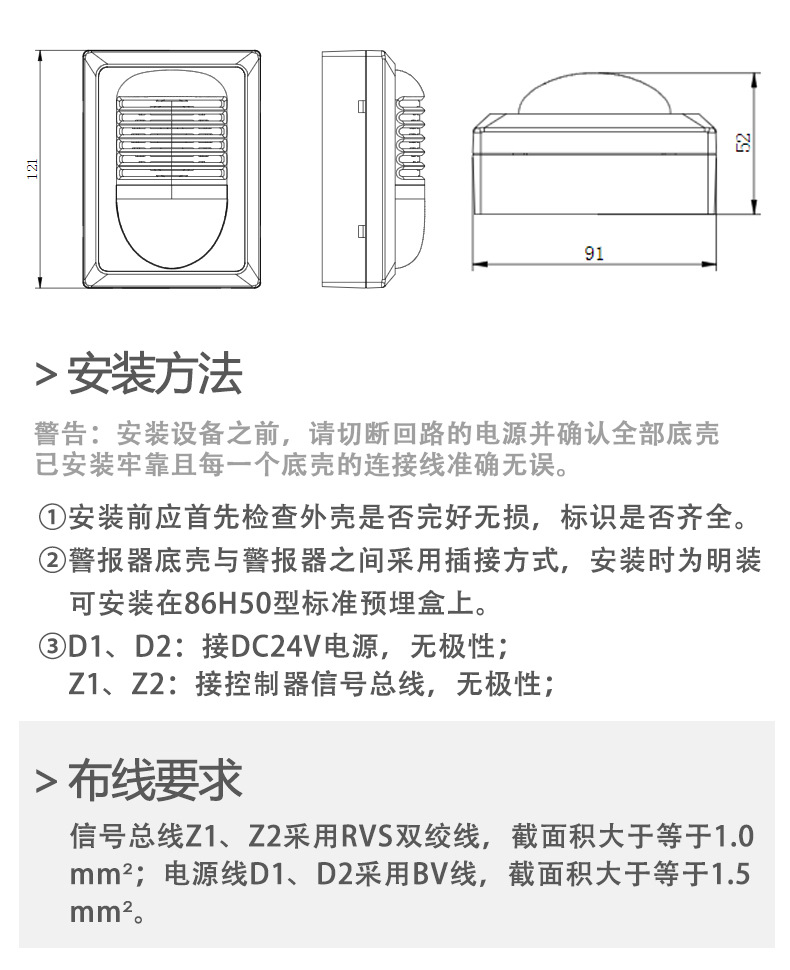 121

52

91

> 安装方法

警告：安装设备之前，请切断回路的电源并确认全部底壳已安装牢靠且每一个底壳的连接线准确无误。

①安装前应首先检查外壳是否完好无损，标识是否齐全。

②警报器底壳与警报器之间采用插接方式，安装时为明装可安装在86H50型标准预埋盒上。

③D1、D2：接DC24V电源，无极性；
Z1、Z2：接控制器信号总线，无极性；

> 布线要求

信号总线Z1、Z2采用RVS双绞线，截面积大于等于1.0 mm²；电源线D1、D2采用BV线，截面积大于等于1.5 mm²。