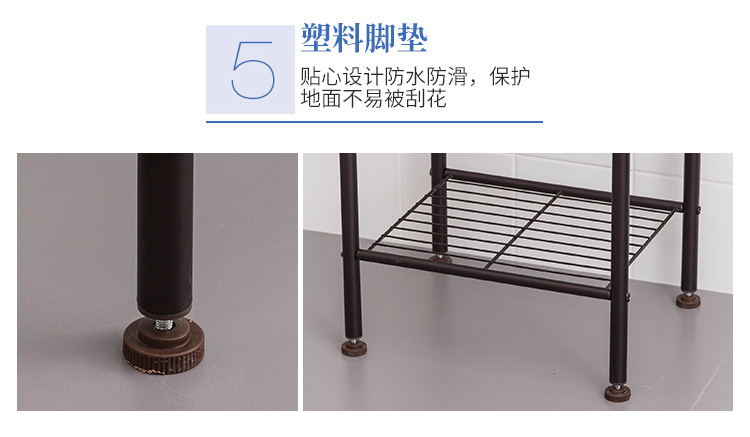 5
塑料脚垫
贴心设计防水防滑，保护地面不易被刮花