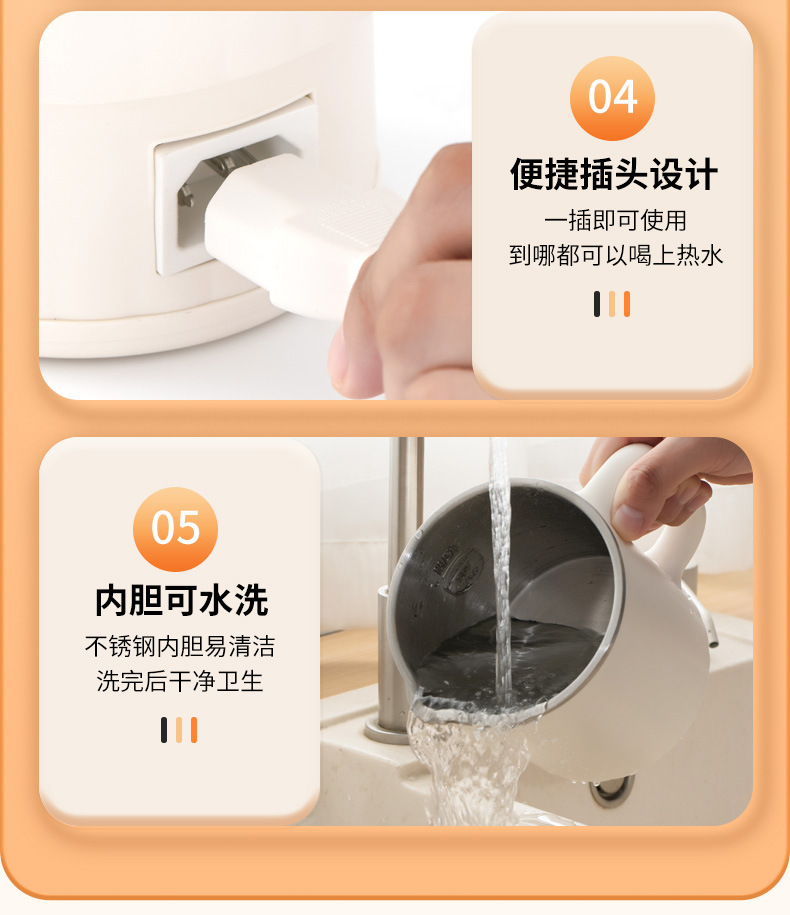 04

便捷插头设计

一插即可使用
到哪都可以喝上热水

05

内胆可水洗

不锈钢内胆易清洁
洗完后干净卫生