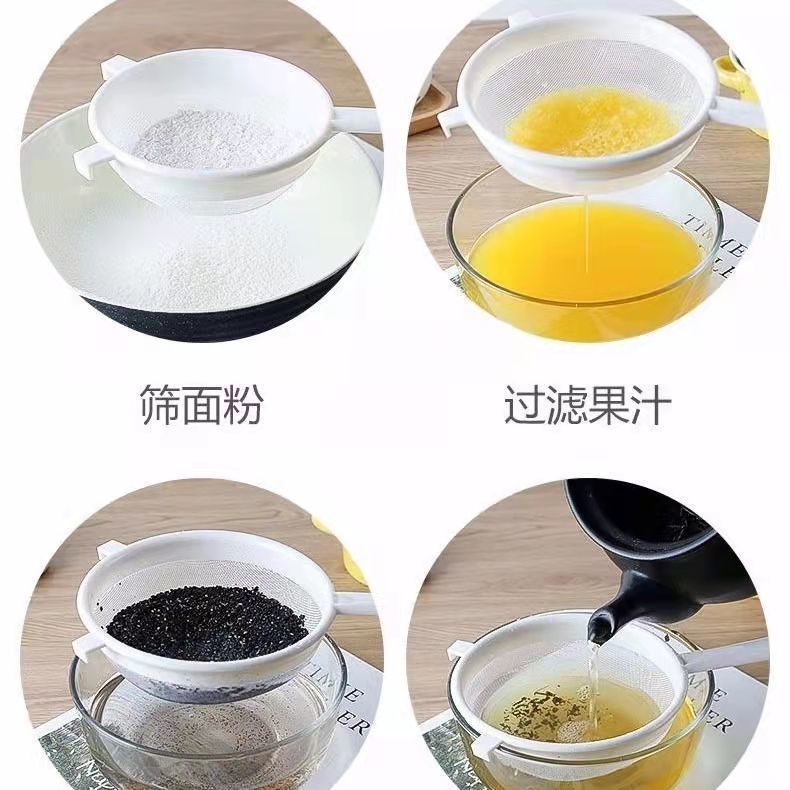 筛面粉

过滤果汁