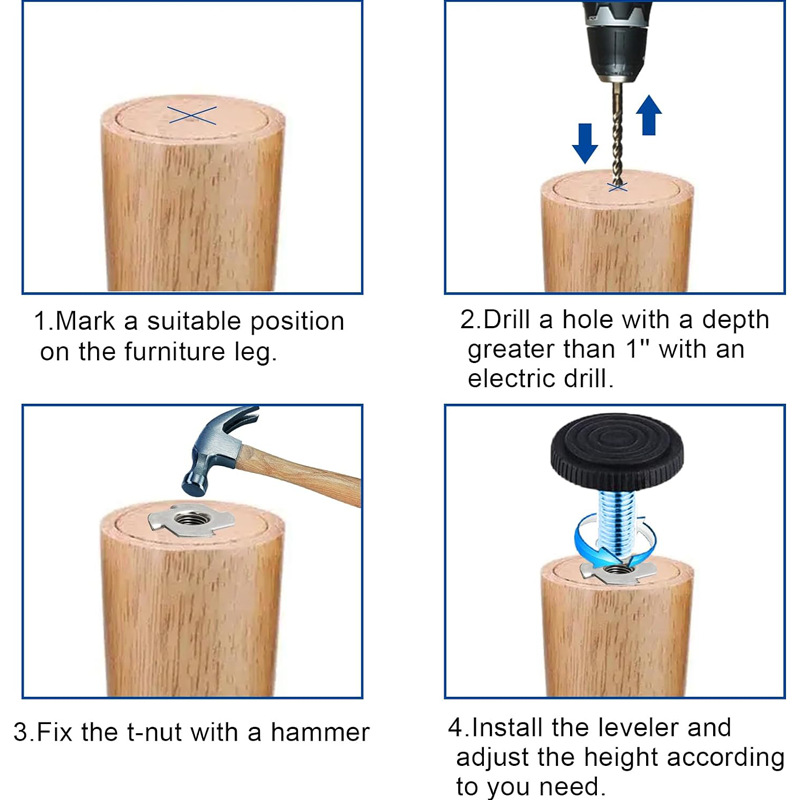 1.Mark a suitable position on the furniture leg.

2.Drill a hole with a depth greater than 1" with an electric drill.

3.Fix the t-nut with a hammer

4.Install the leveler and adjust the height according to you need.