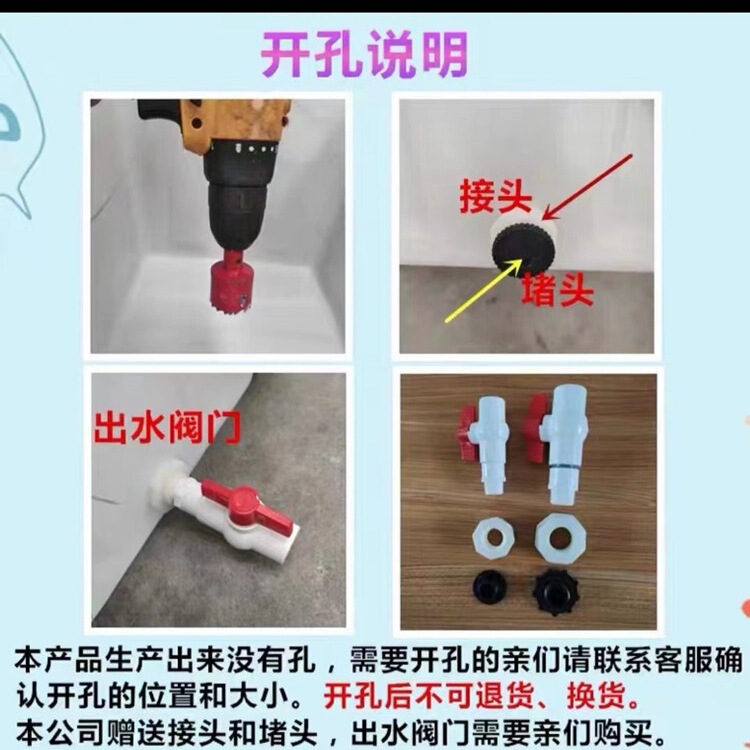 开孔说明

接头

堵头

出水阀门

本产品生产出来没有孔，需要开孔的亲们请联系客服确认开孔的位置和大小。开孔后不可退货、换货。
本公司赠送接头和堵头，出水阀门需要亲们购买。