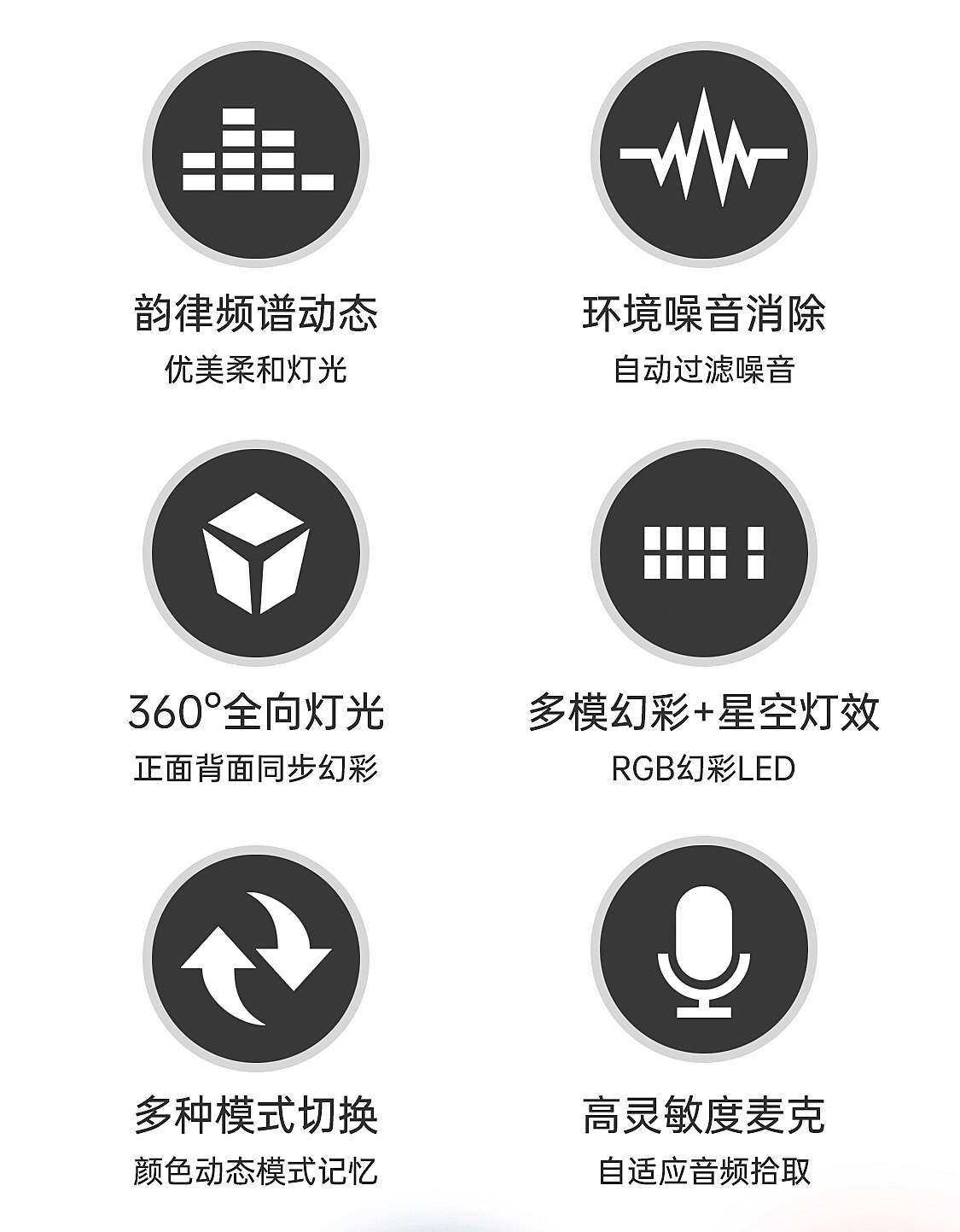 韵律频谱动态
优美柔和灯光

环境噪音消除
自动过滤噪音

360°全向灯光
正面背面同步幻彩

多模幻彩+星空灯效
RGB幻彩LED

多种模式切换
颜色动态模式记忆

高灵敏度麦克
自适应音频拾取