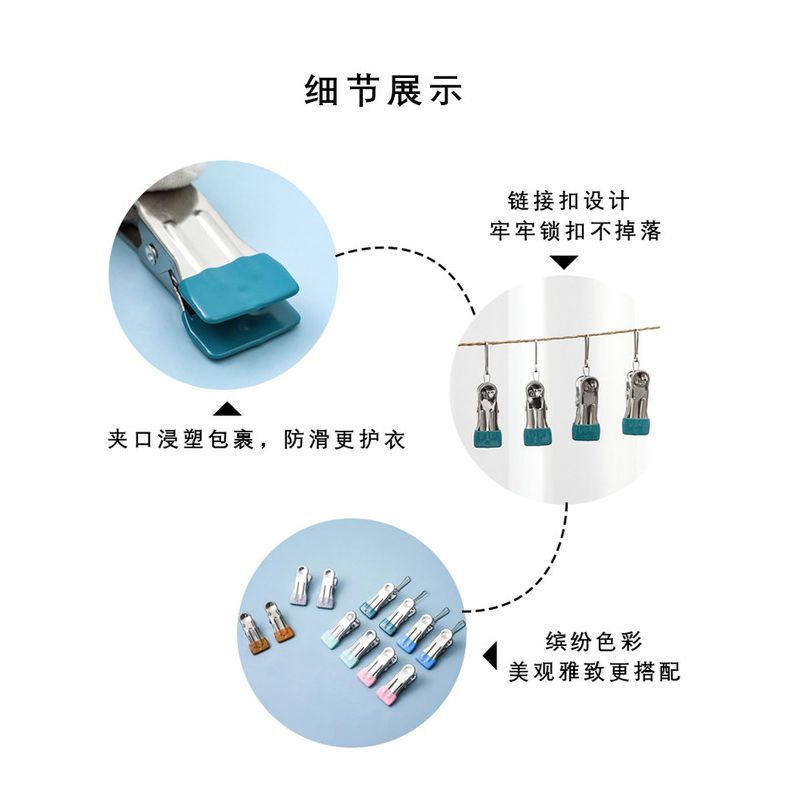 细节展示

链接扣设计
牢牢锁扣不掉落

夹口浸塑包裹，防滑更护衣

缤纷色彩
美观雅致更搭配