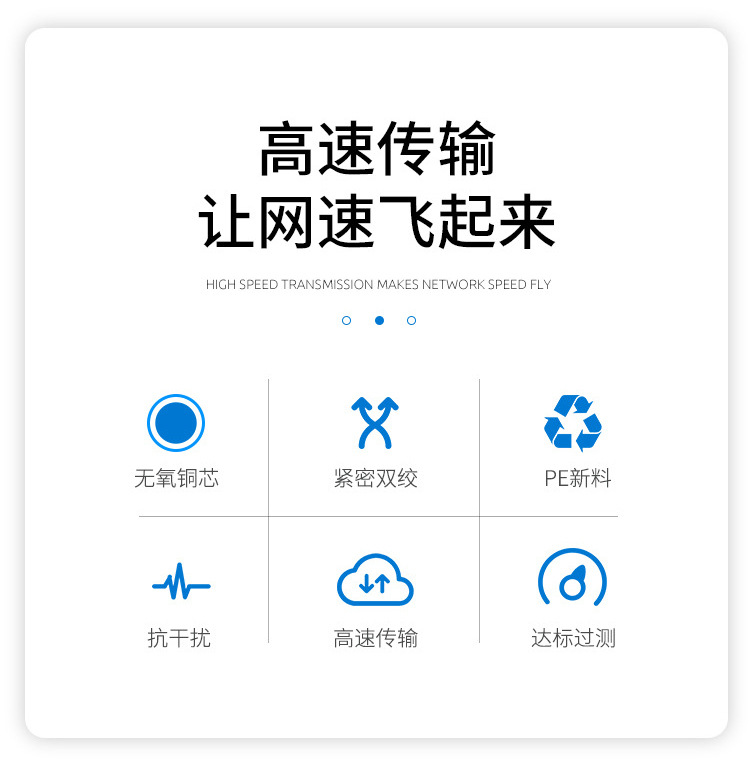 高速传输
让网速飞起来

HIGH SPEED TRANSMISSION MAKES NETWORK SPEED FLY

无氧铜芯

紧密双绞

PE新料

抗干扰

高速传输

达标过测