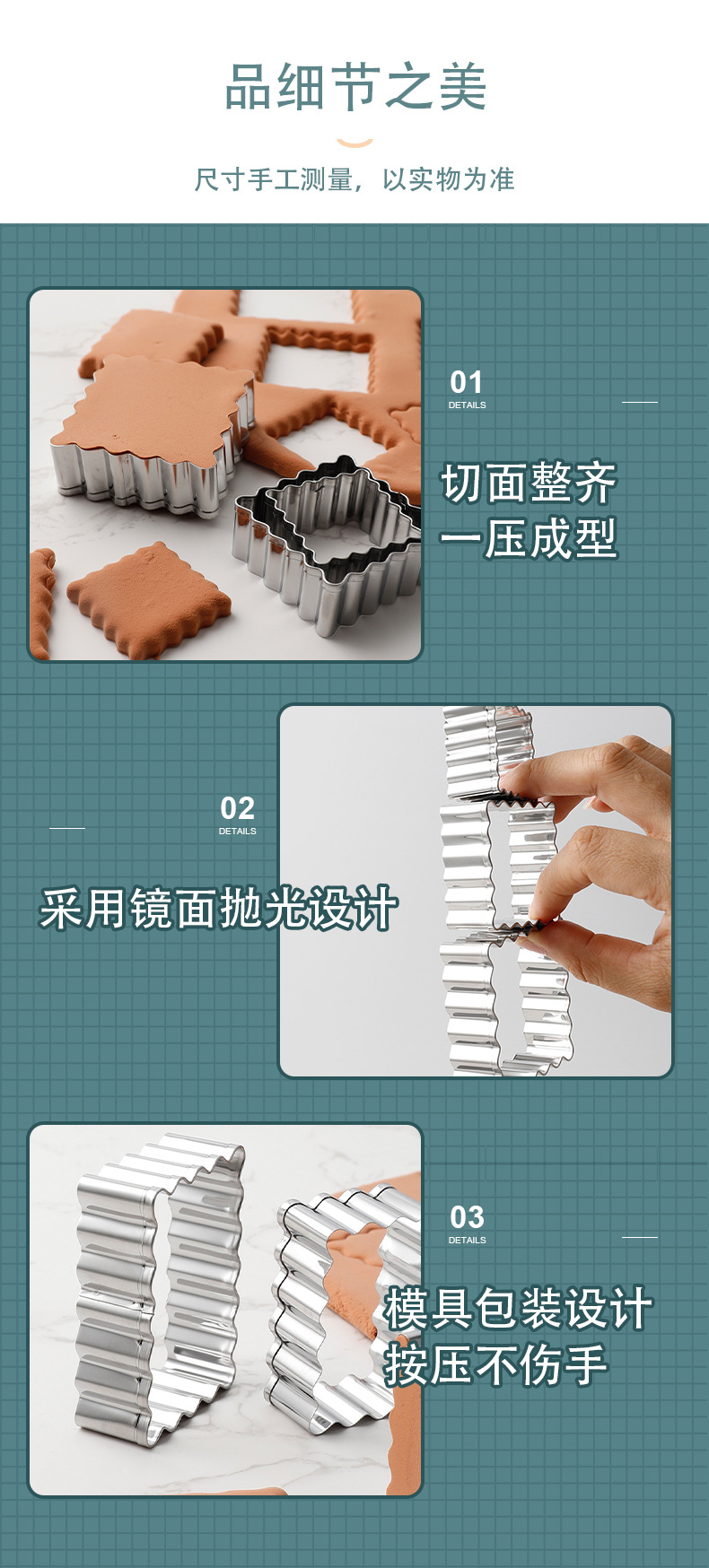 品细节之美

尺寸手工测量，以实物为准

01
DETAILS

切面整齐
一压成型

02
DETAILS

采用镜面抛光设计

03
DETAILS

模具包装设计
按压不伤手