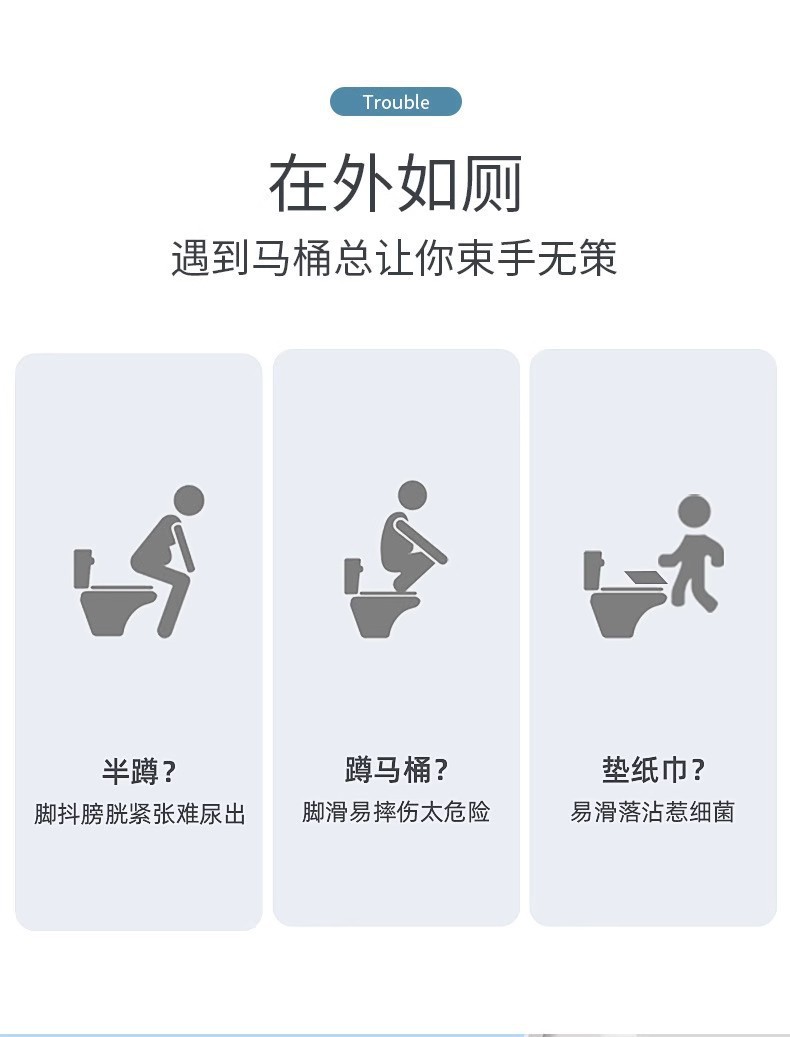 Trouble

在外如厕

遇到马桶总让你束手无策

半蹲？

脚抖膀胱紧张难尿出

蹲马桶？

脚滑易摔伤太危险

垫纸巾？

易滑落沾惹细菌