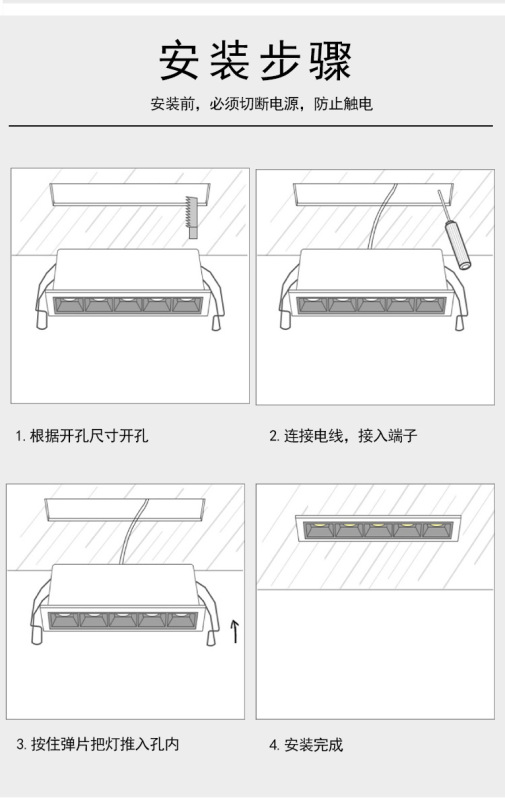 安装步骤

安装前，必须切断电源，防止触电

1. 根据开孔尺寸开孔

2. 连接电线，接入端子

3. 按住弹片把灯推入孔内

4. 安装完成