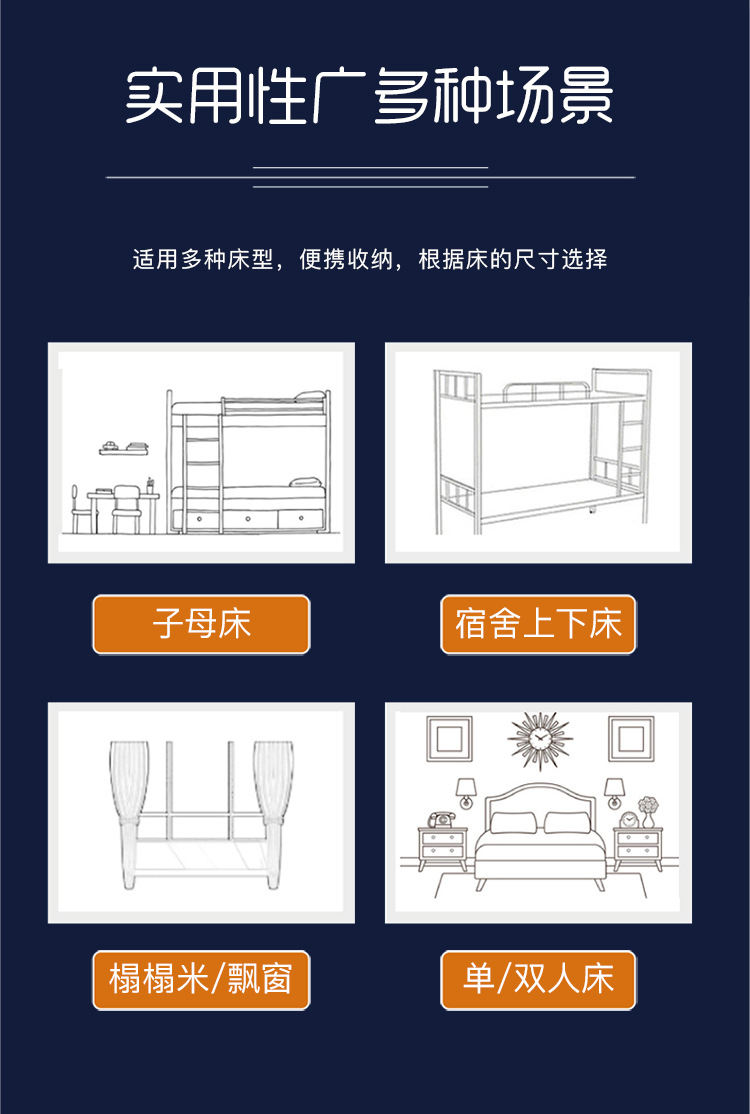 实用性广多种场景

适用多种床型，便携收纳，根据床的尺寸选择

子母床

宿舍上下床

榻榻米/飘窗

单/双人床