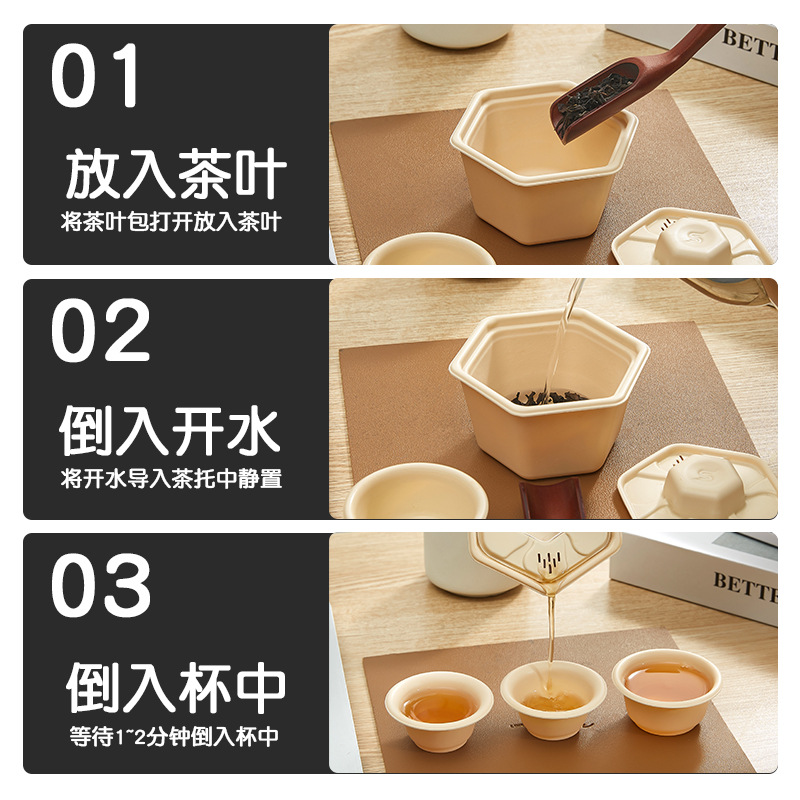 01
放入茶叶
将茶叶包打开放入茶叶

BETT

02
倒入开水
将开水导入茶托中静置

03
倒入杯中
等待1~2分钟倒入杯中

BETT