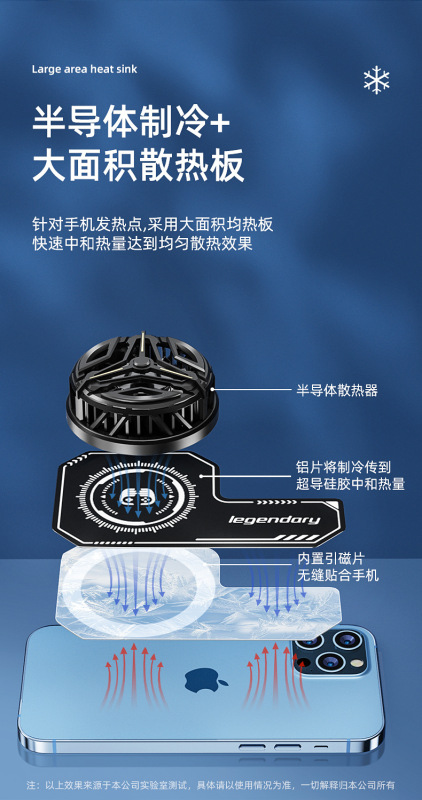 Large area heat sink

半导体制冷+
大面积散热板

针对手机发热点,采用大面积均热板
快速中和热量达到均匀散热效果

半导体散热器

铝片将制冷传到
超导硅胶中和热量

legendary

内置引磁片
无缝贴合手机

注：以上效果来源于本公司实验室测试，具体请以使用情况为准，一切解释归本公司所有