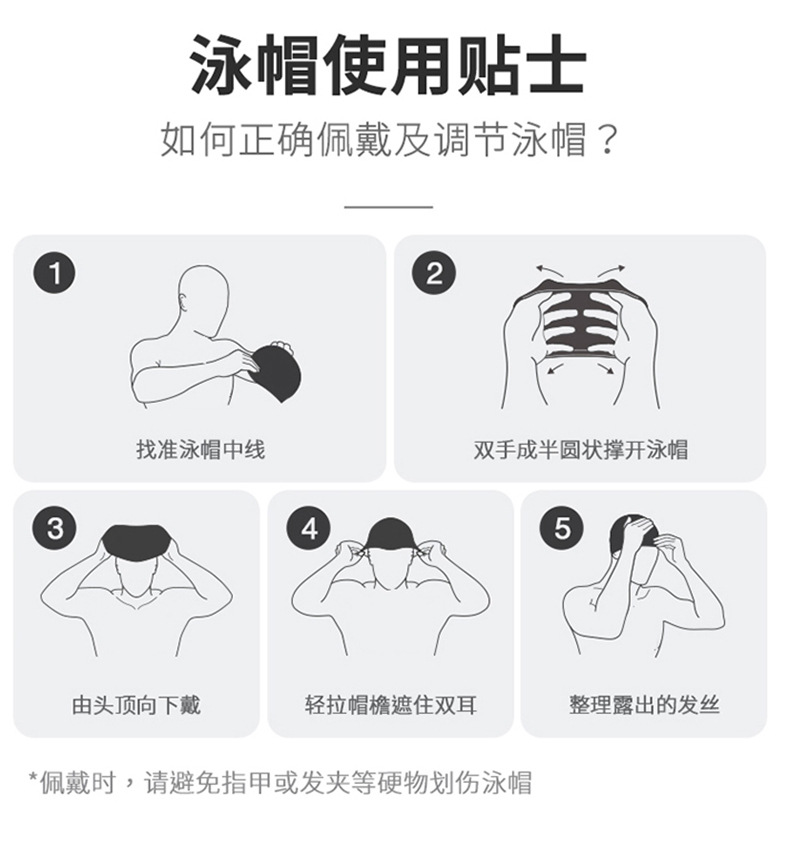 泳帽使用贴士

如何正确佩戴及调节泳帽？

1
找准泳帽中线

2
双手成半圆状撑开泳帽

3
由头顶向下戴

4
轻拉帽檐遮住双耳

5
整理露出的发丝

*佩戴时，请避免指甲或发夹等硬物划伤泳帽