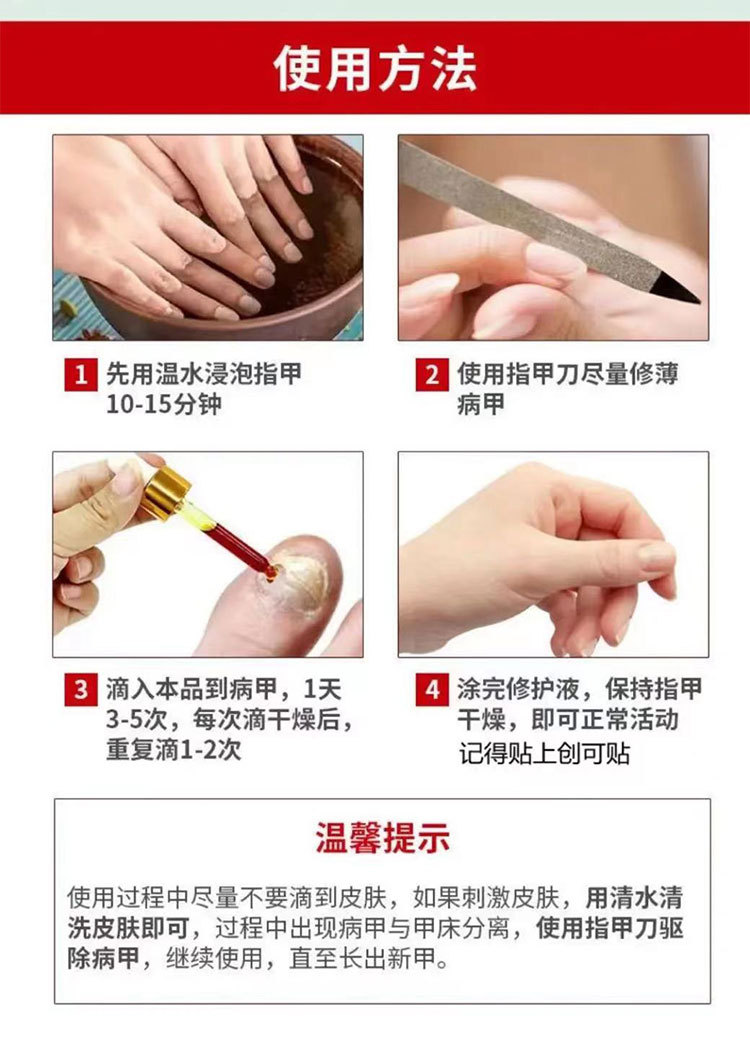 使用方法

1 先用温水浸泡指甲10-15分钟

2 使用指甲刀尽量修薄病甲

3 滴入本品到病甲，1天3-5次，每次滴干燥后，重复滴1-2次

4 涂完修护液，保持指甲干燥，即可正常活动
记得贴上创可贴

温馨提示

使用过程中尽量不要滴到皮肤，如果刺激皮肤，用清水清洗皮肤即可，过程中出现病甲与甲床分离，使用指甲刀驱除病甲，继续使用，直至长出新甲。